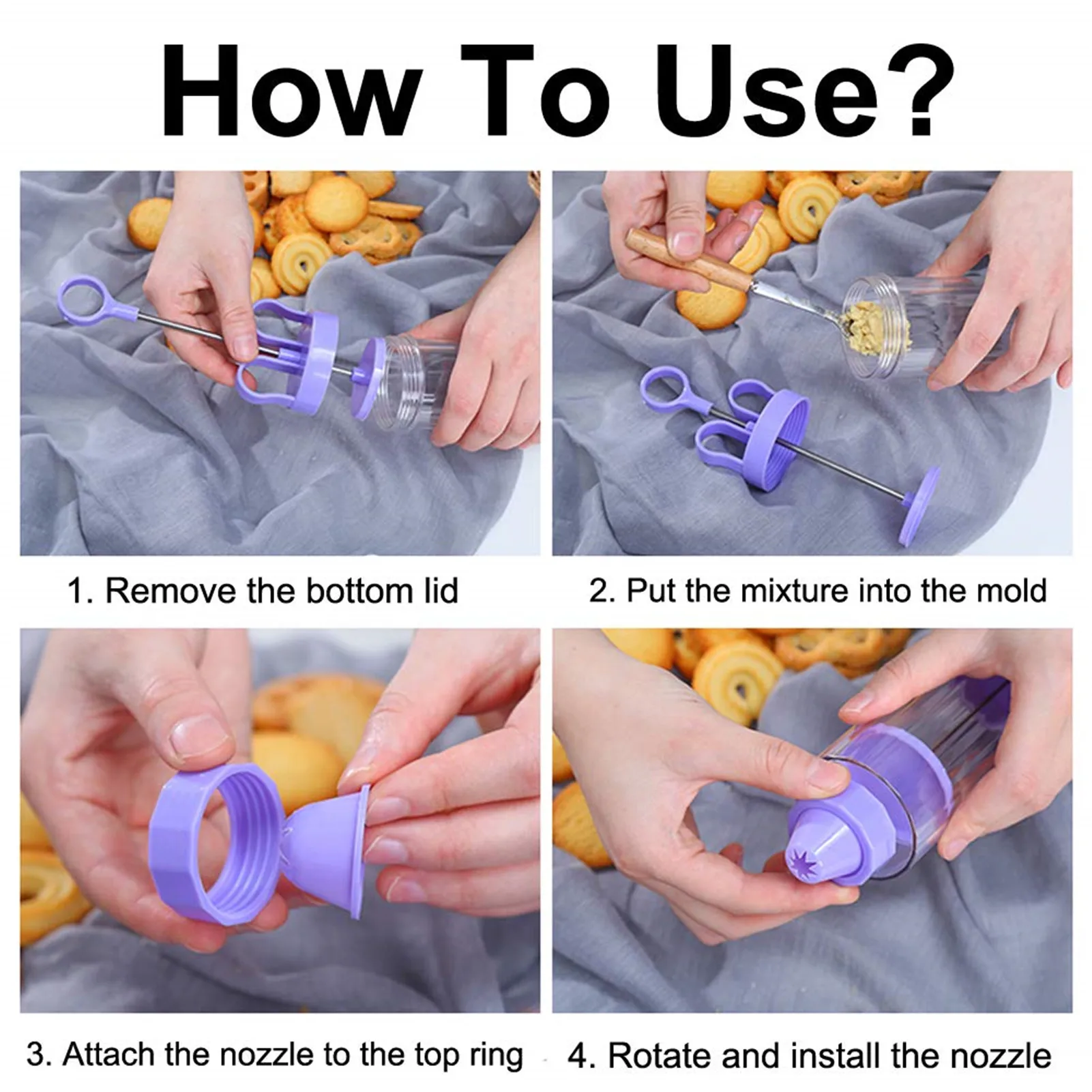 How To Use?

1. Remove the bottom lid

2. Put the mixture into the mold

3. Attach the nozzle to the top ring

4. Rotate and install the nozzle