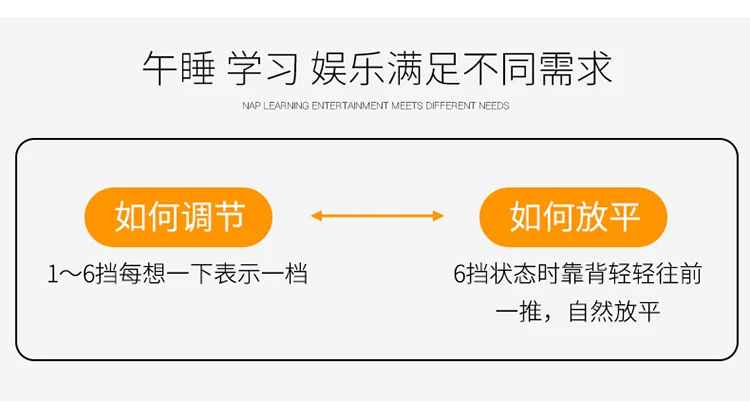 午睡 学习 娱乐满足不同需求

NAP LEARNING ENTERTAINMENT MEETS DIFFERENT NEEDS

如何调节

1~6挡每想一下表示一档

如何放平

6挡状态时靠背轻轻往前一推，自然放平