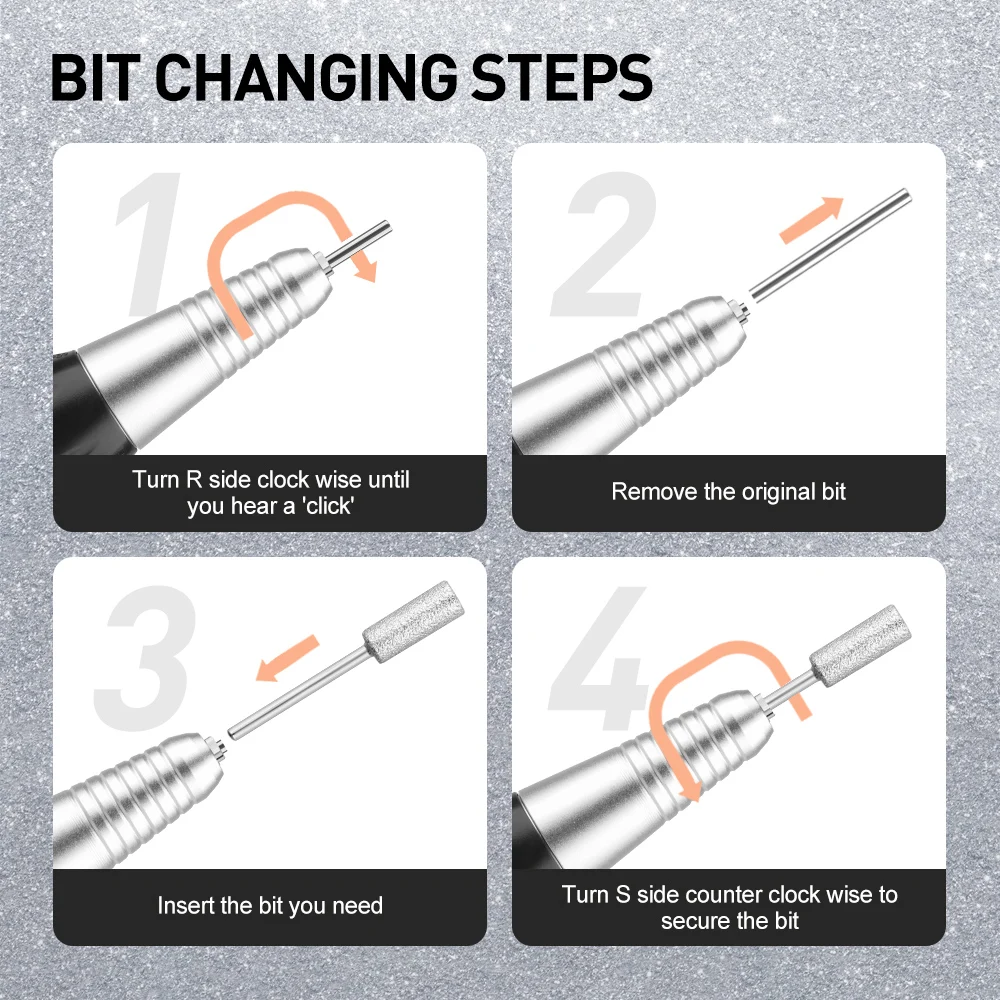 BIT CHANGING STEPS

1

Turn R side clock wise until you hear a 'click'

2

Remove the original bit

3

Insert the bit you need

4

Turn S side counter clock wise to secure the bit