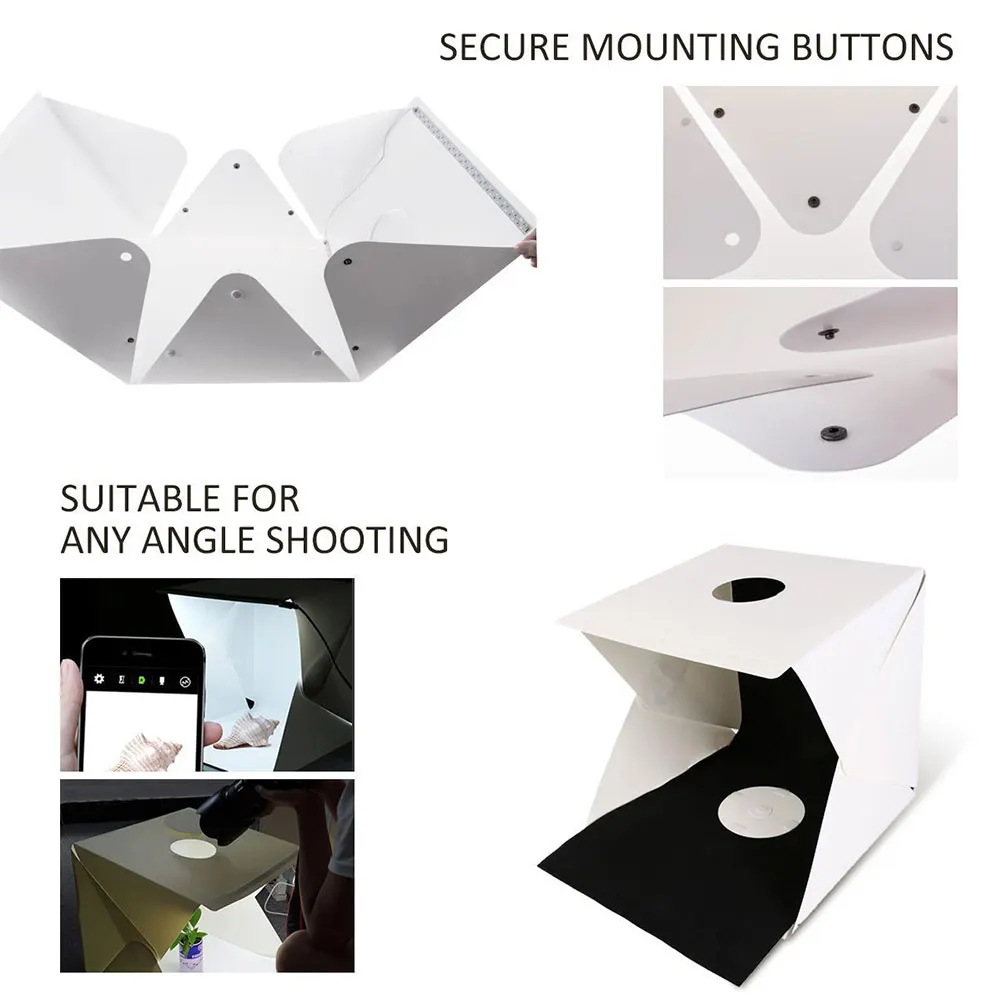 SECURE MOUNTING BUTTONS

SUITABLE FOR
ANY ANGLE SHOOTING