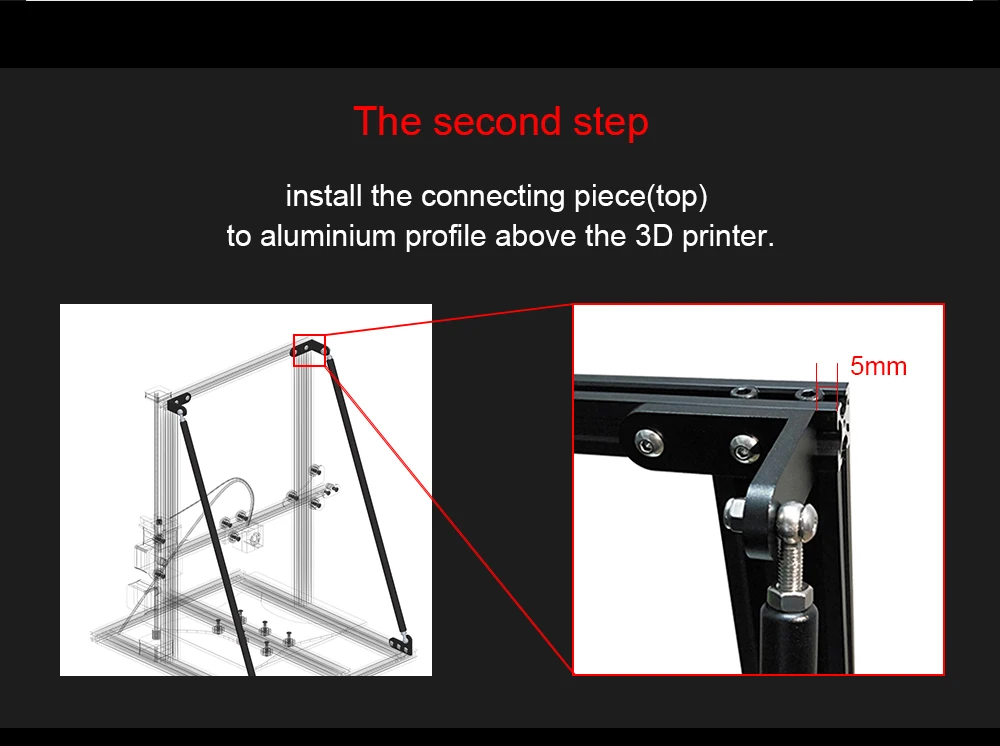 The second step

install the connecting piece(top)
to aluminium profile above the 3D printer.

5mm