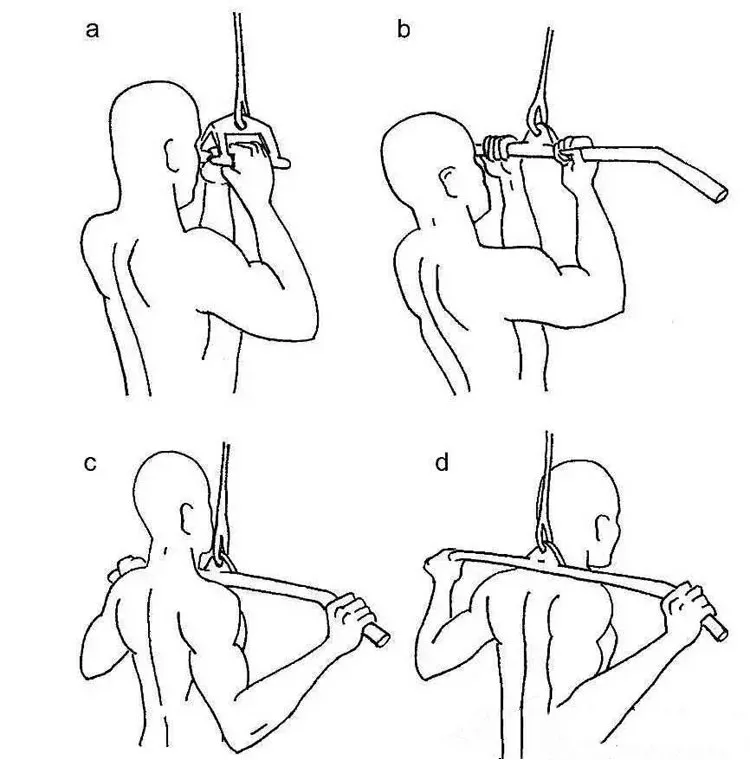 a

b

c

d