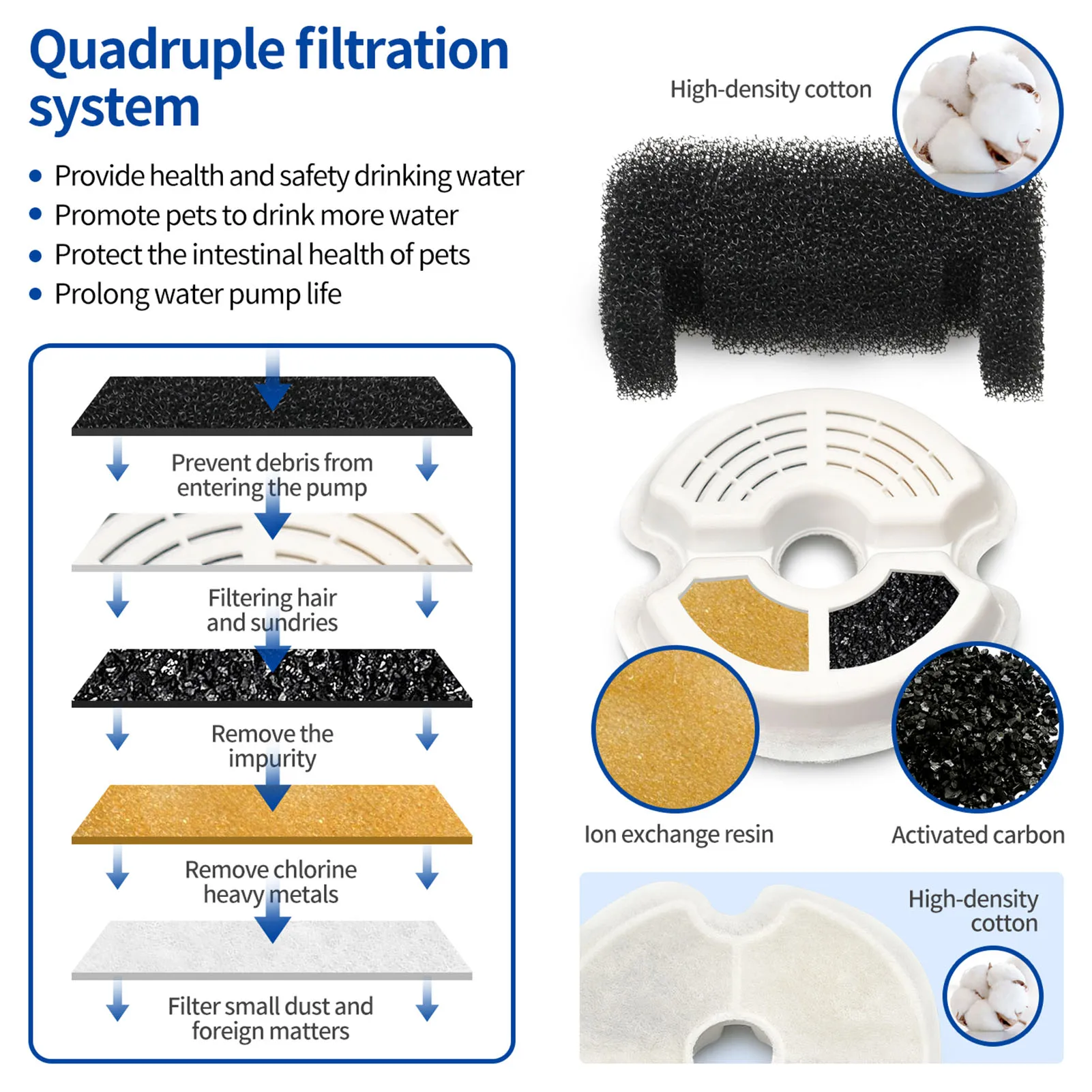 Quadruple filtration system

• Provide health and safety drinking water
• Promote pets to drink more water
• Protect the intestinal health of pets
• Prolong water pump life

Prevent debris from entering the pump

Filtering hair and sundries

Remove the impurity

Remove chlorine heavy metals

Filter small dust and foreign matters

High-density cotton

Ion exchange resin

Activated carbon

High-density cotton