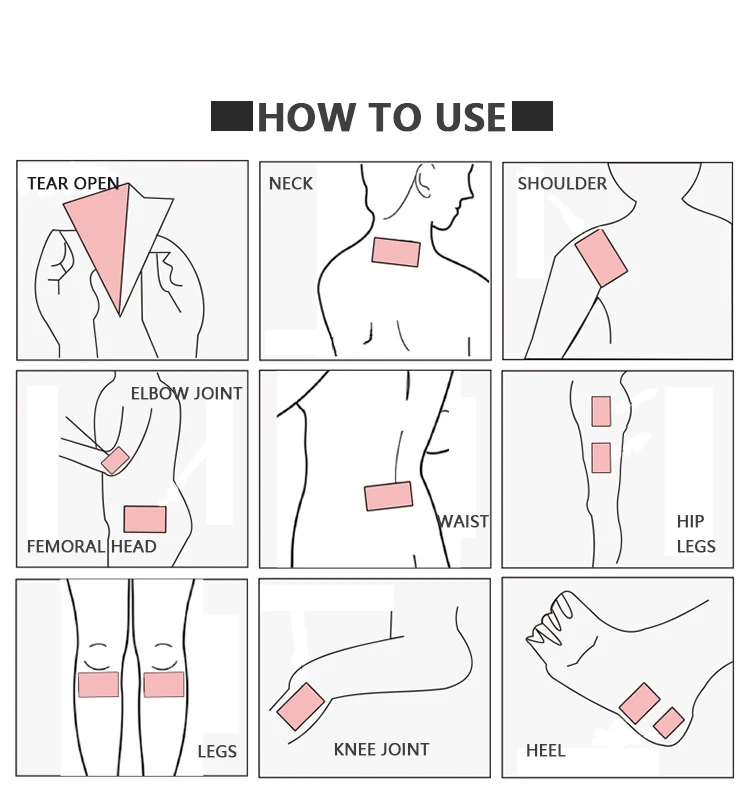 HOW TO USE

TEAR OPEN

NECK

SHOULDER

ELBOW JOINT

FEMORAL HEAD

WAIST

HIP
LEGS

LEGS

KNEE JOINT

HEEL