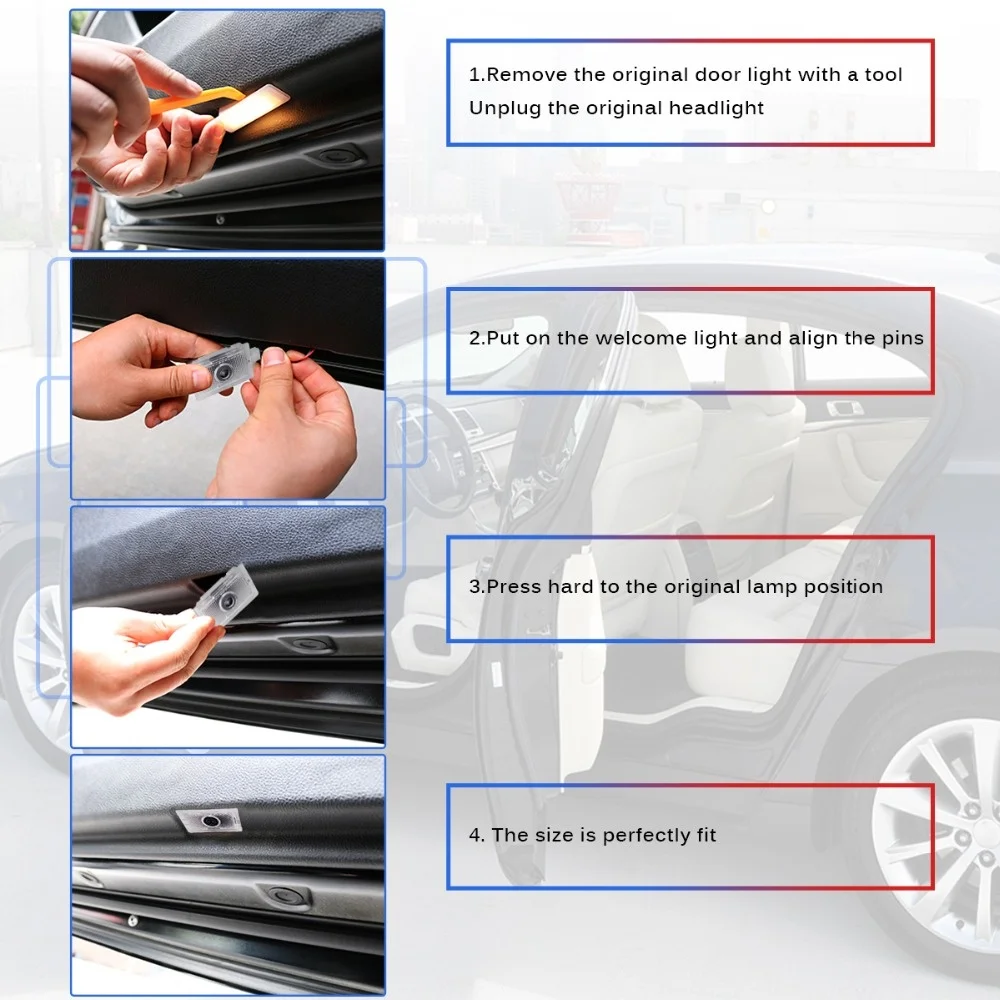 1.Remove the original door light with a tool
Unplug the original headlight

2.Put on the welcome light and align the pins

3.Press hard to the original lamp position

4. The size is perfectly fit