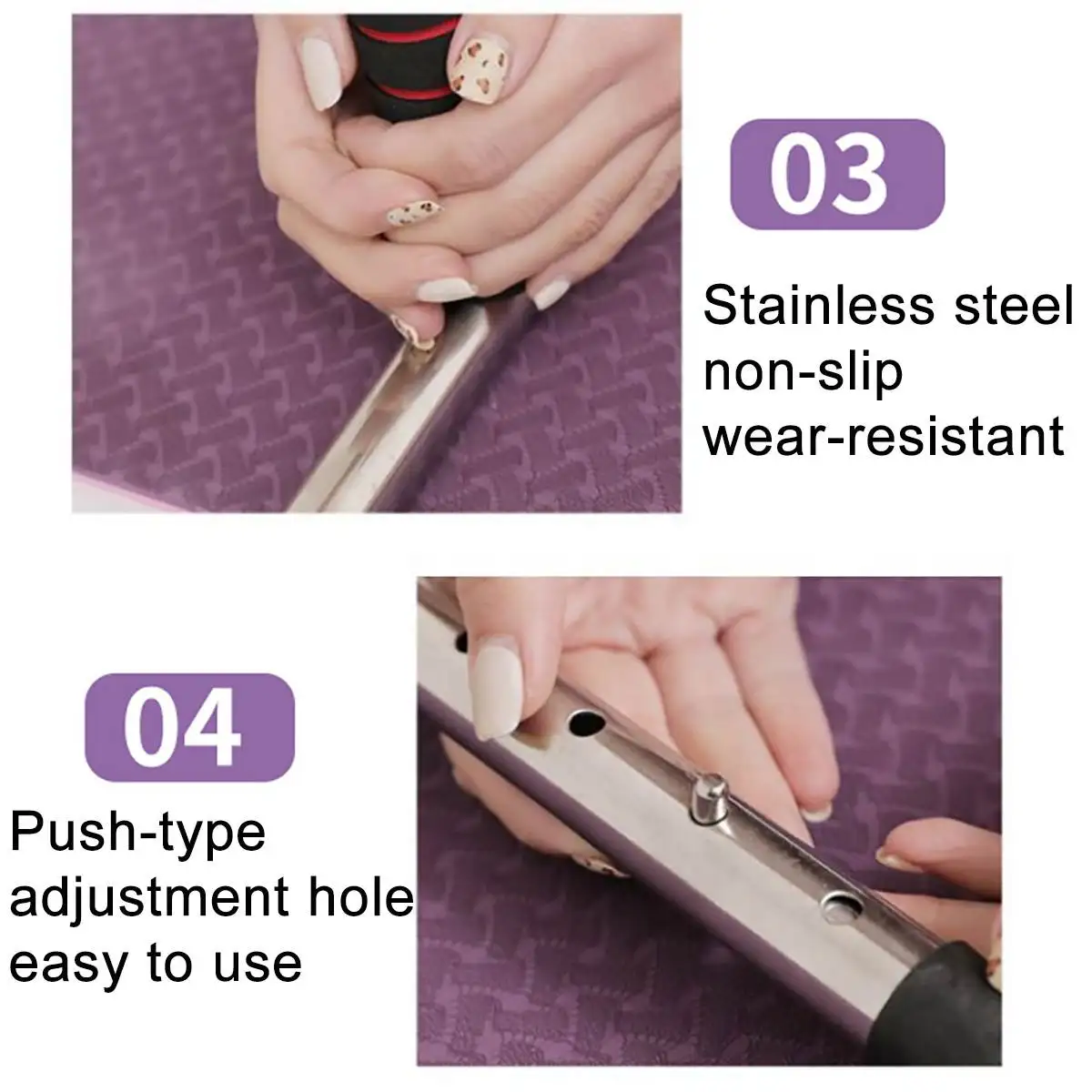 03

Stainless steel non-slip wear-resistant

04

Push-type adjustment hole easy to use