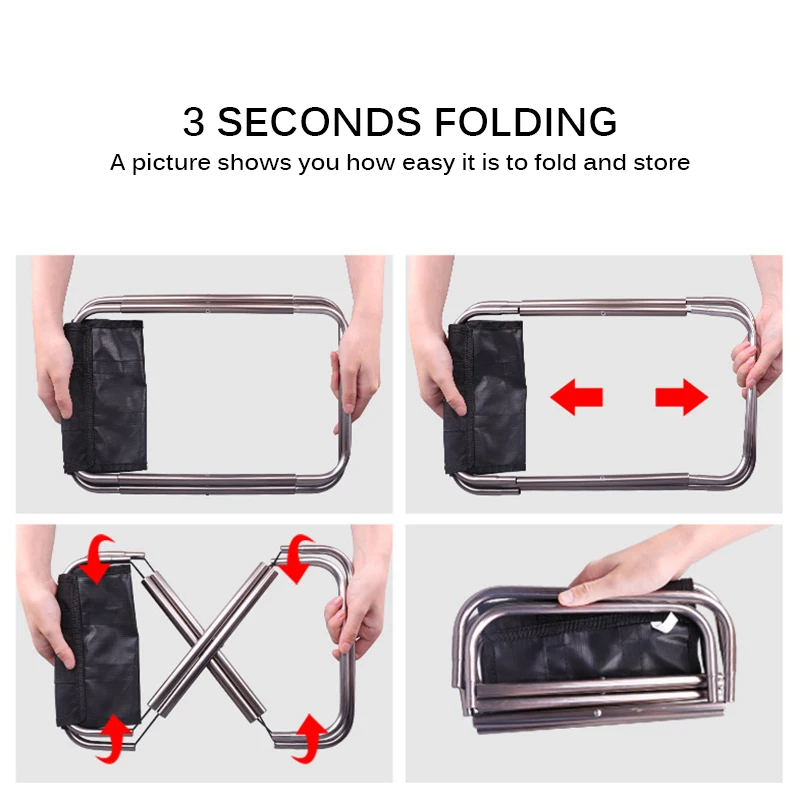 3 SECONDS FOLDING
A picture shows you how easy it is to fold and store