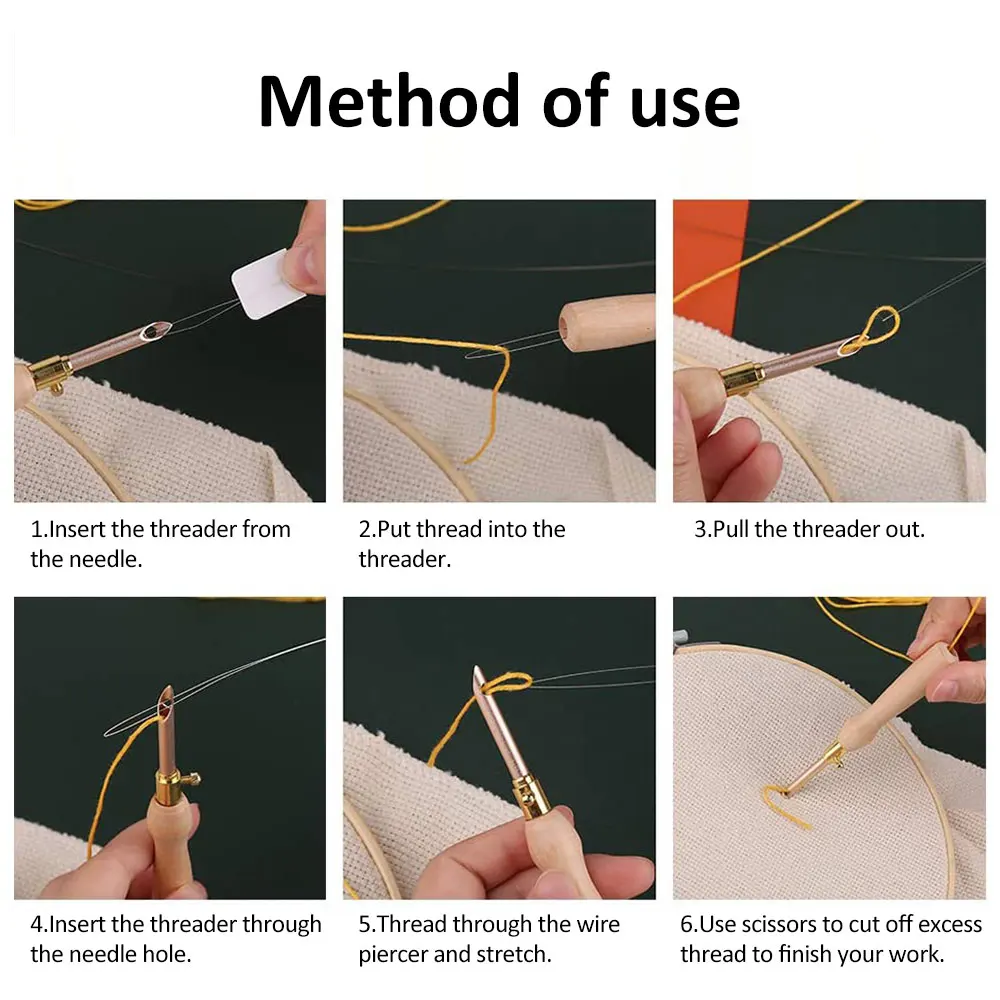 Method of use

1.Insert the threader from the needle.

2.Put thread into the threader.

3.Pull the threader out.

4.Insert the threader through the needle hole.

5.Thread through the wire piercer and stretch.

6.Use scissors to cut off excess thread to finish your work.