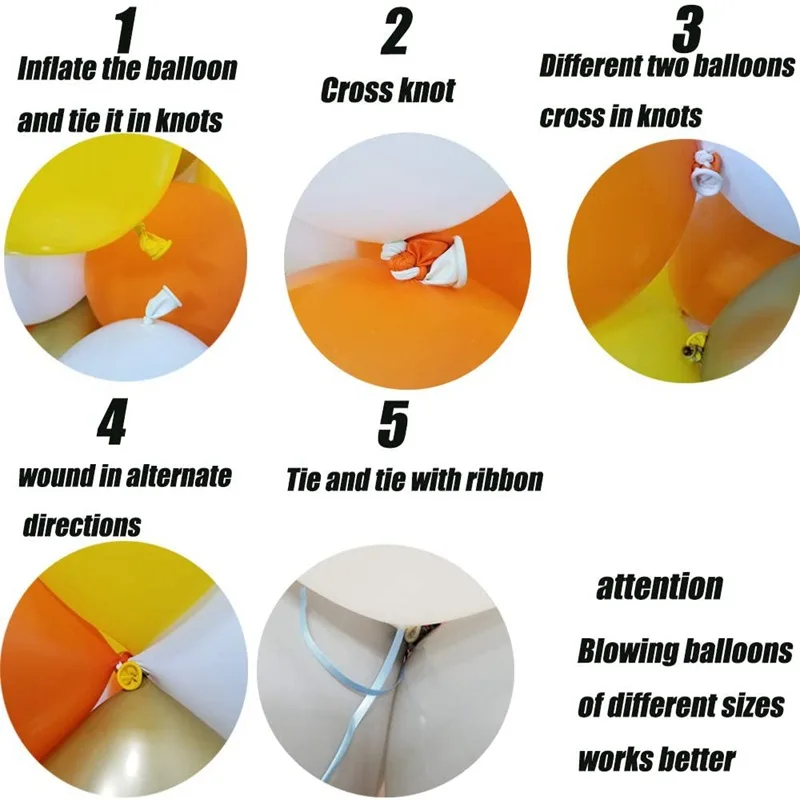 1
Inflate the balloon and tie it in knots

2
Cross knot

3
Different two balloons cross in knots

4
wound in alternate directions

5
Tie and tie with ribbon

attention
Blowing balloons of different sizes works better