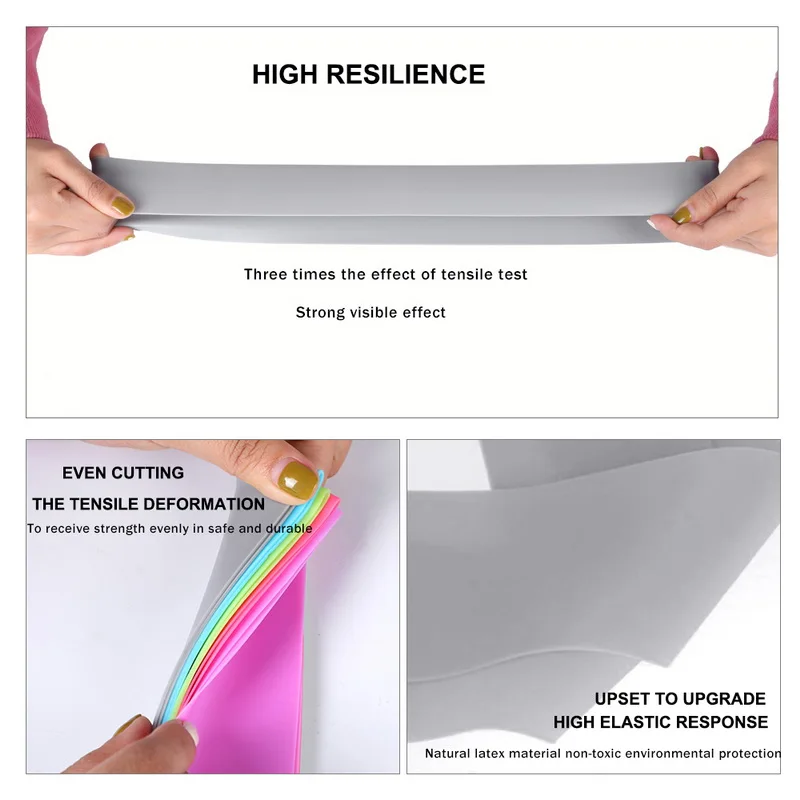 HIGH RESILIENCE

Three times the effect of tensile test

Strong visible effect

EVEN CUTTING

THE TENSILE DEFORMATION

To receive strength evenly in safe and durable

UPSET TO UPGRADE

HIGH ELASTIC RESPONSE

Natural latex material non-toxic environmental protection