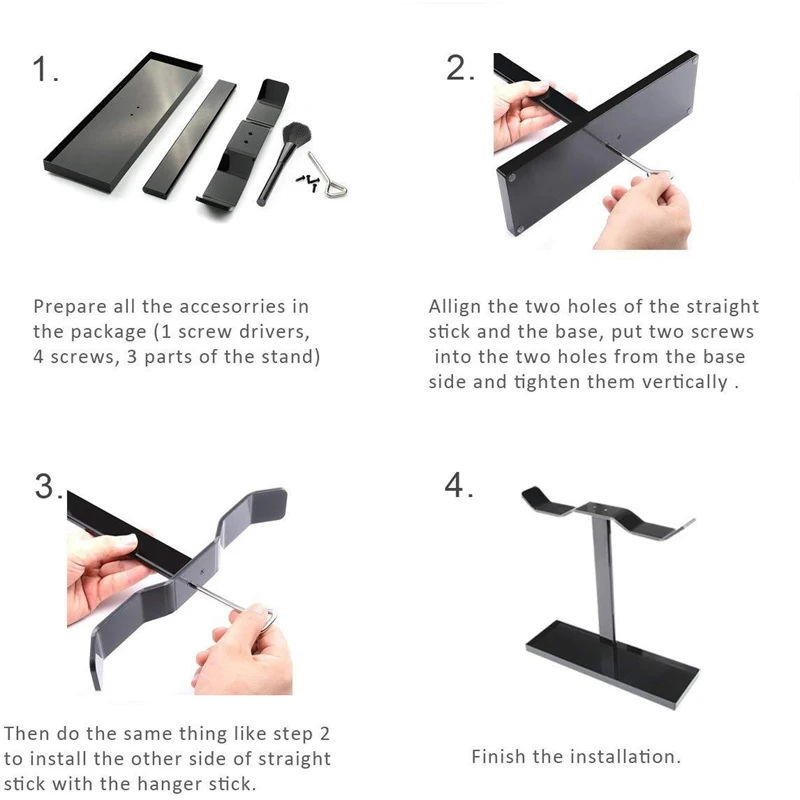 1.

Prepare all the accesorries in the package (1 screw drivers, 4 screws, 3 parts of the stand)

2.

Allign the two holes of the straight stick and the base, put two screws into the two holes from the base side and tighten them vertically .

3.

Then do the same thing like step 2 to install the other side of straight stick with the hanger stick.

4.

Finish the installation.