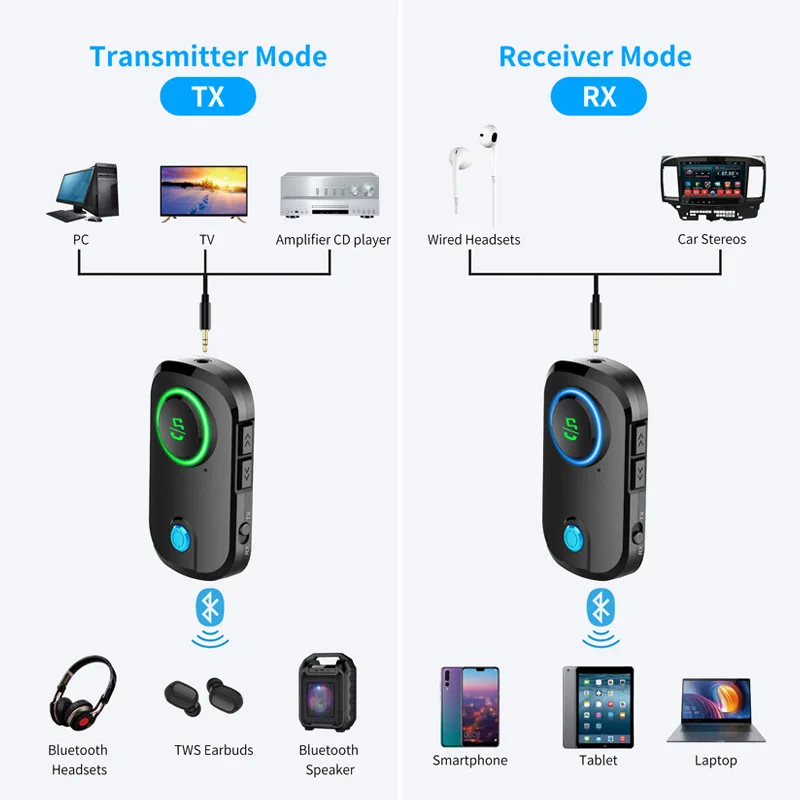 Transmitter Mode

TX

PC

TV

Amplifier CD player

TX

RX

Bluetooth Headsets

TWS Earbuds

Bluetooth Speaker

Receiver Mode

RX

Wired Headsets

Car Stereos

TX

RX

Smartphone

Tablet

Laptop