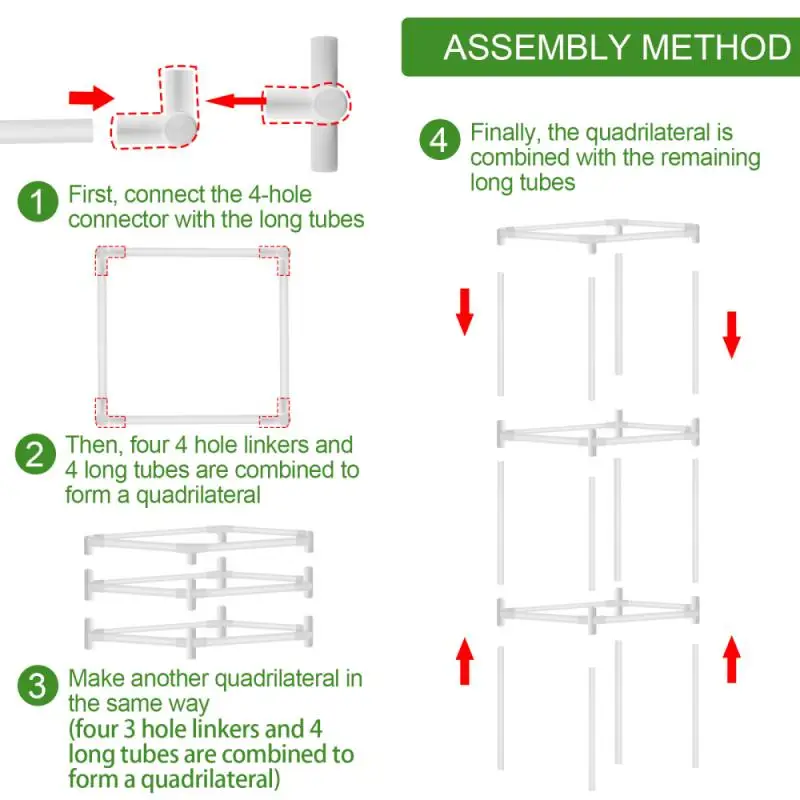 ASSEMBLY METHOD

1 First, connect the 4-hole connector with the long tubes

2 Then, four 4 hole linkers and 4 long tubes are combined to form a quadrilateral

3 Make another quadrilateral in the same way (four 3 hole linkers and 4 long tubes are combined to form a quadrilateral)

4 Finally, the quadrilateral is combined with the remaining long tubes