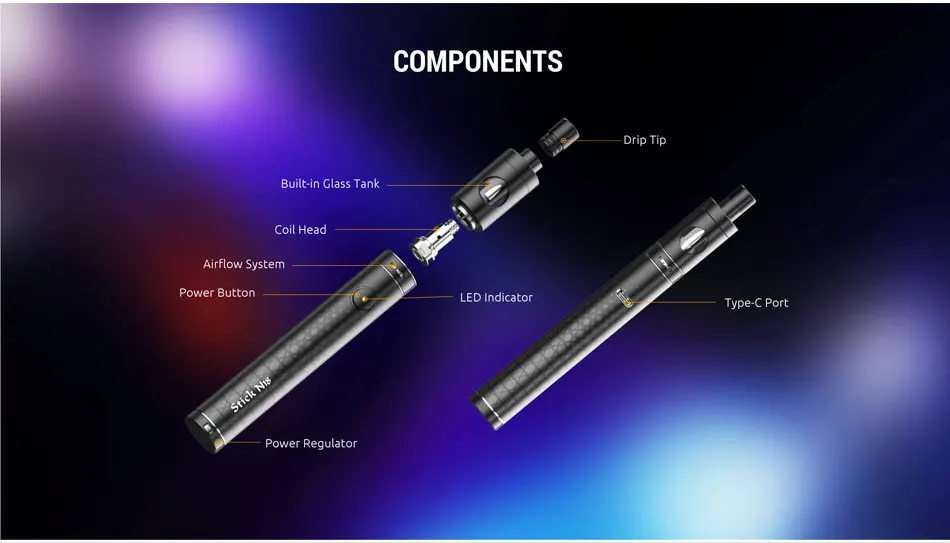 COMPONENTS

Drip Tip

Built-in Glass Tank

Coil Head

Airflow System

Power Button

LED Indicator

Type-C Port

Stick N18

Power Regulator