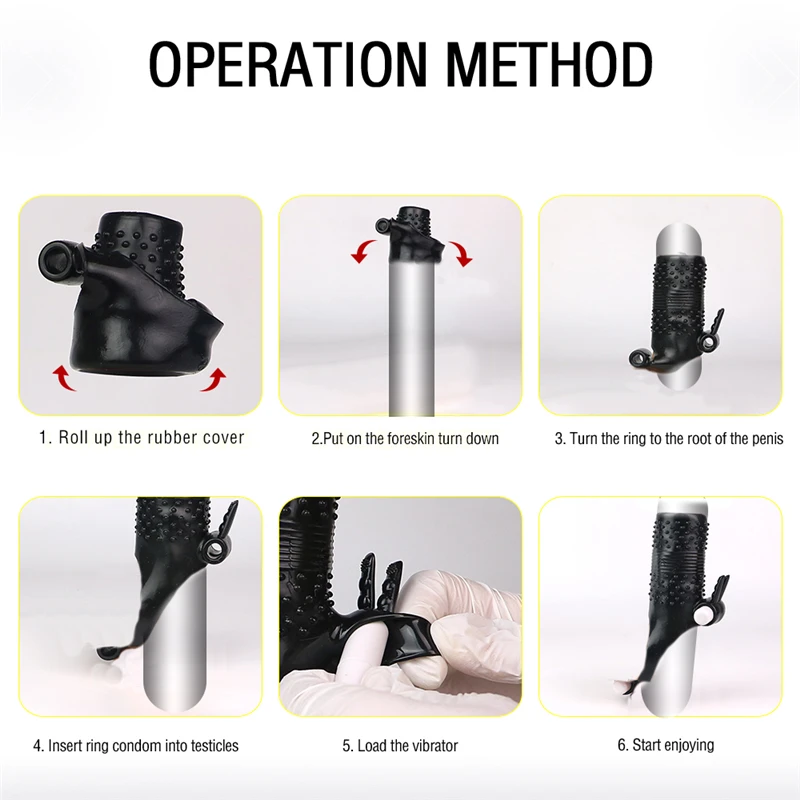 OPERATION METHOD

1. Roll up the rubber cover

2.Put on the foreskin turn down

3. Turn the ring to the root of the penis

4. Insert ring condom into testicles

5. Load the vibrator

6. Start enjoying