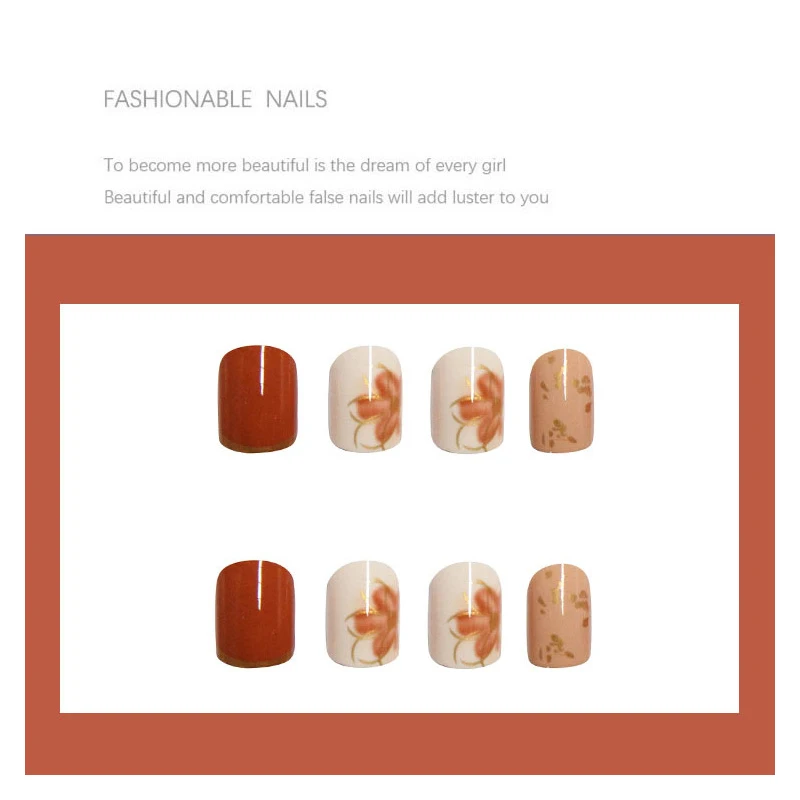 FASHIONABLE NAILS

To become more beautiful is the dream of every girl
Beautiful and comfortable false nails will add luster to you