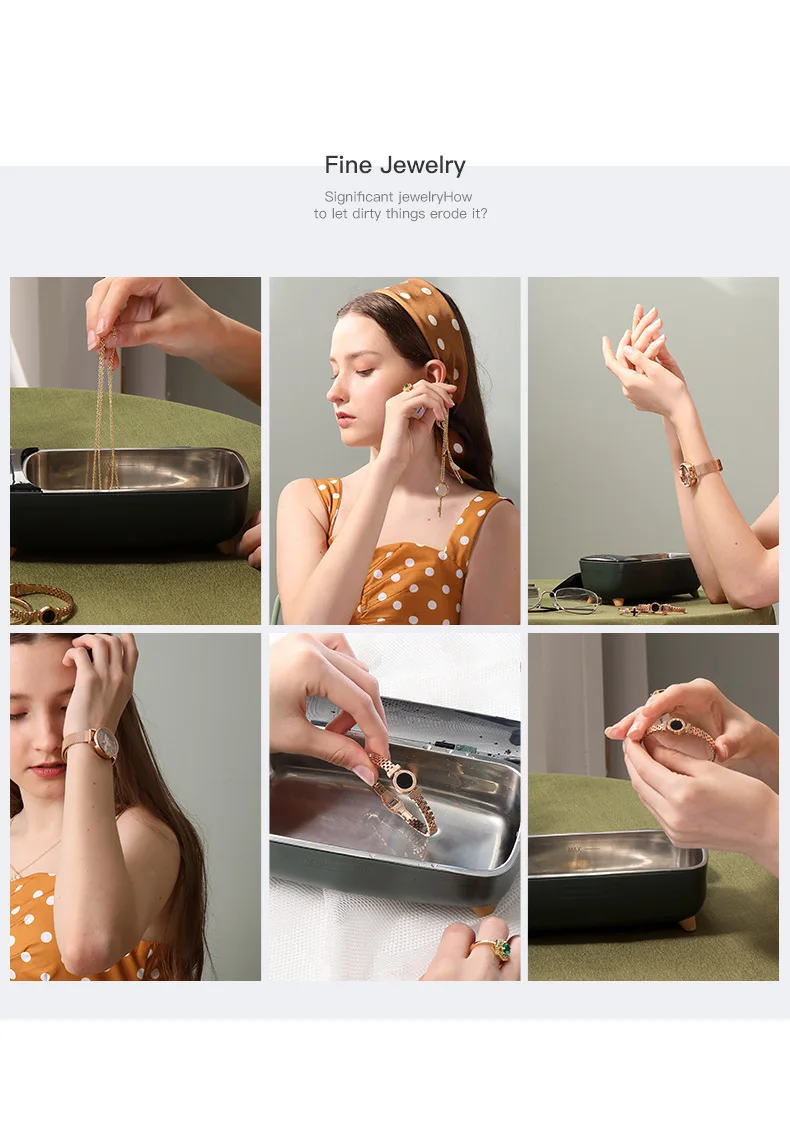 Fine Jewelry

Significant jewelryHow
to let dirty things erode it?