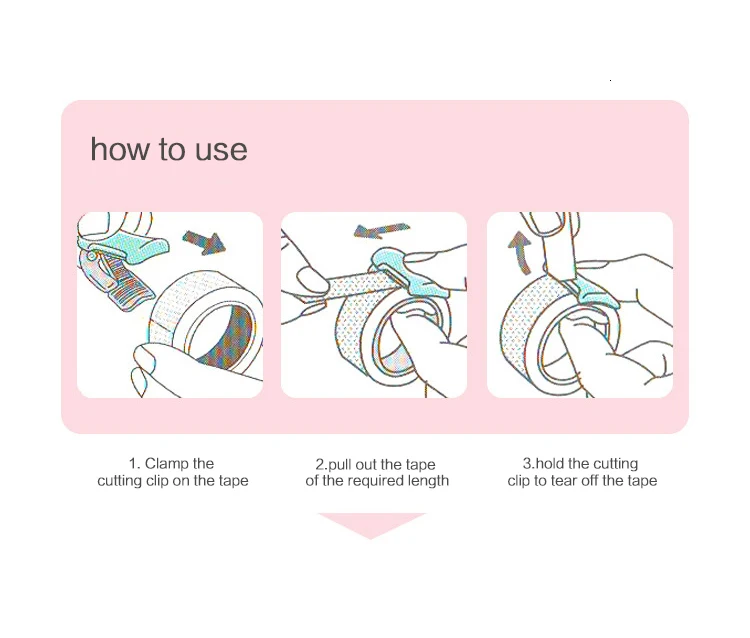 how to use

1. Clamp the cutting clip on the tape

2.pull out the tape of the required length

3.hold the cutting clip to tear off the tape