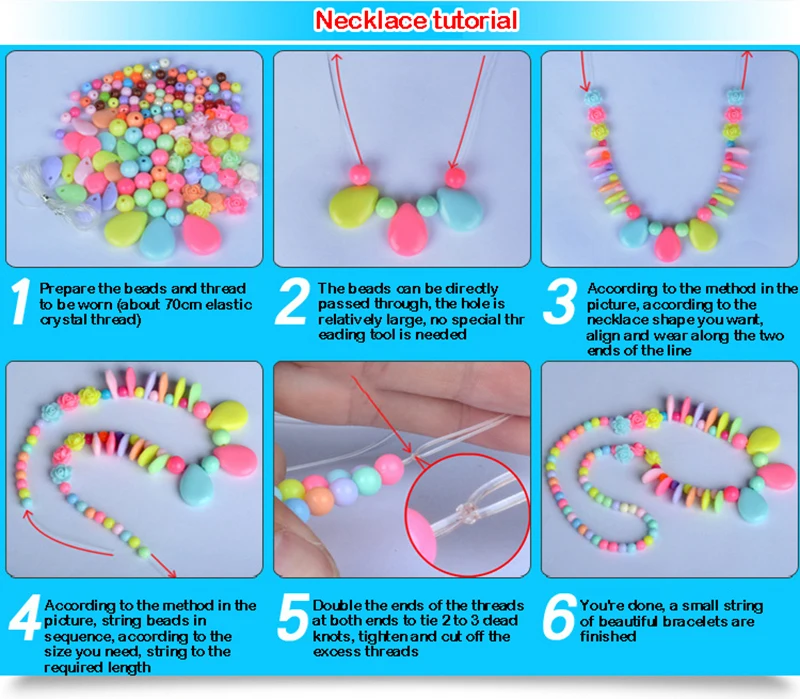 Necklace tutorial

1 Prepare the beads and thread to be worn (about 70cm elastic crystal thread)

2 The beads can be directly passed through, the hole is relatively large, no special thr eading tool is needed

3 According to the method in the picture, according to the necklace shape you want, align and wear along the two ends of the line

4 According to the method in the picture, string beads in sequence, according to the size you need, string to the required length

5 Double the ends of the threads at both ends to tie 2 to 3 dead knots, tighten and cut off the excess threads

6 You're done, a small string of beautiful bracelets are finished