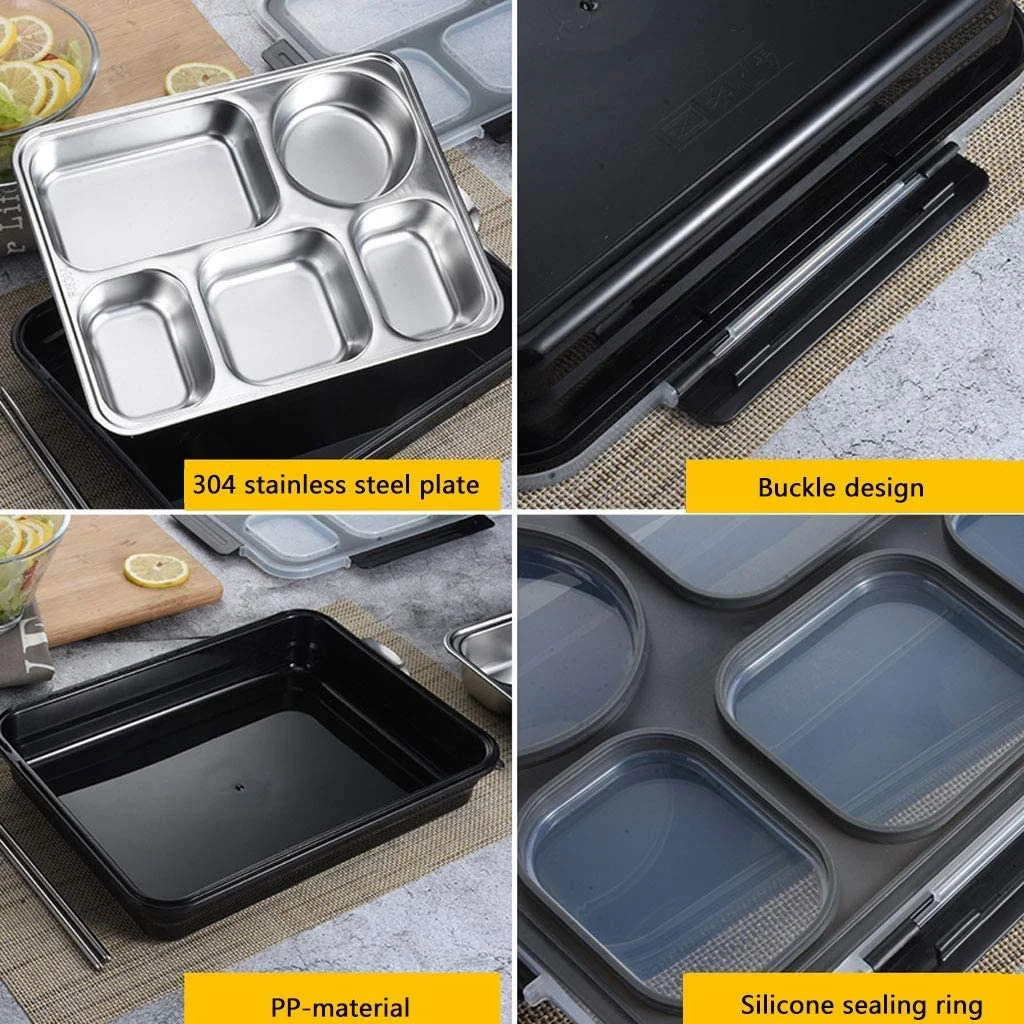 304 stainless steel plate

Buckle design

PP-material

Silicone sealing ring