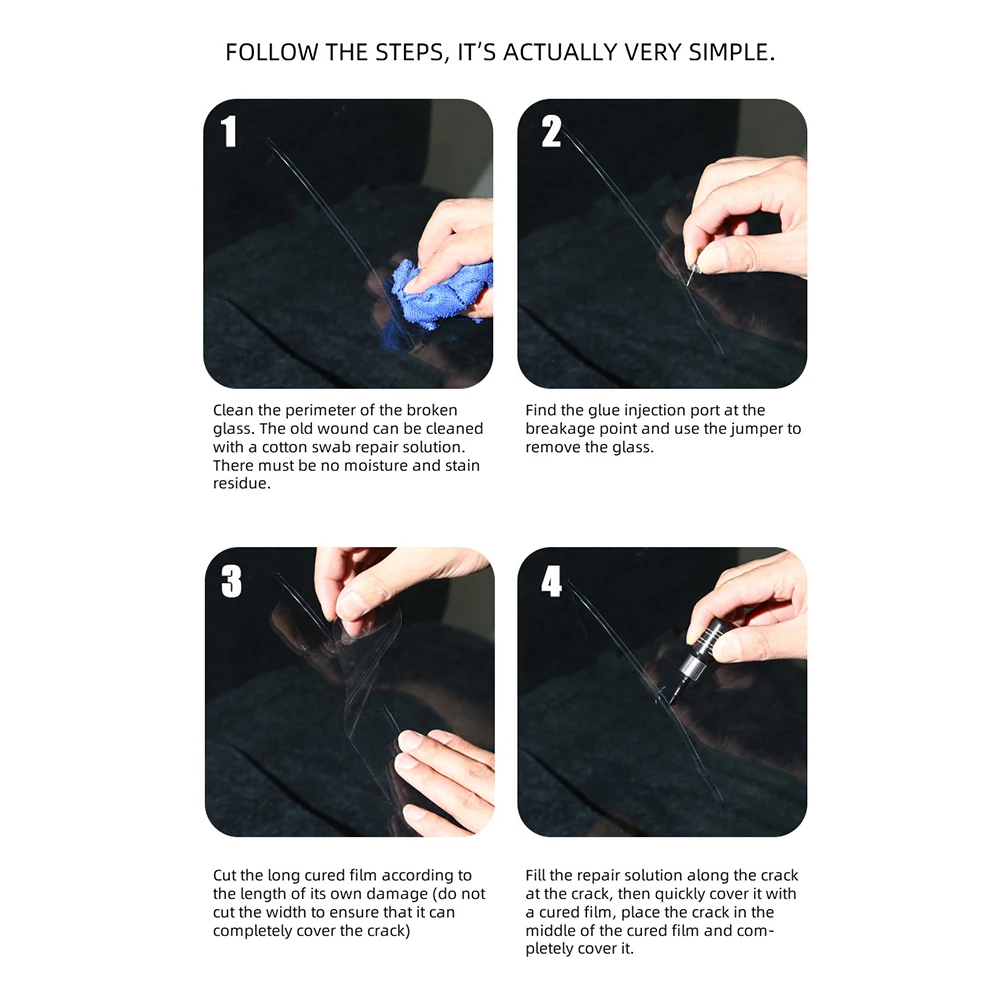 FOLLOW THE STEPS, IT'S ACTUALLY VERY SIMPLE.

1

Clean the perimeter of the broken glass. The old wound can be cleaned with a cotton swab repair solution. There must be no moisture and stain residue.

2

Find the glue injection port at the breakage point and use the jumper to remove the glass.

3

Cut the long cured film according to the length of its own damage (do not cut the width to ensure that it can completely cover the crack)

4

Fill the repair solution along the crack at the crack, then quickly cover it with a cured film, place the crack in the middle of the cured film and completely cover it.