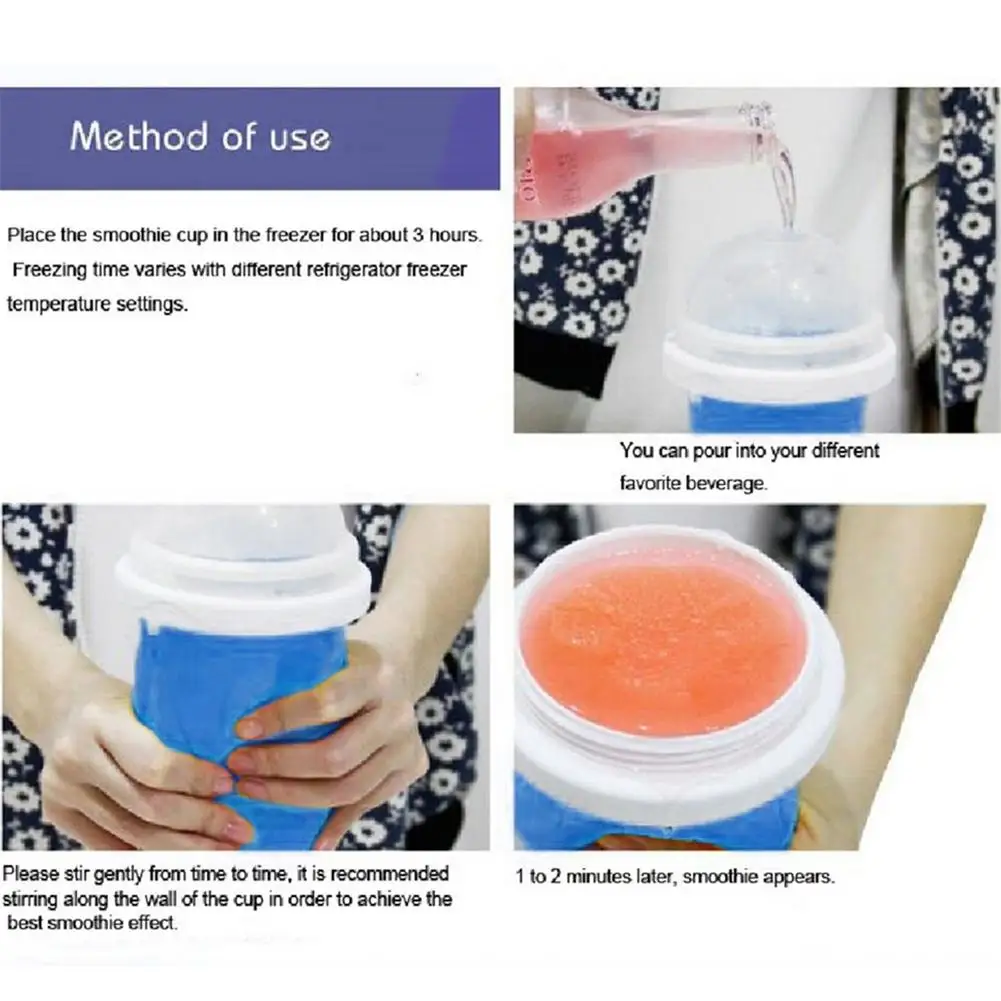 Method of use

Place the smoothie cup in the freezer for about 3 hours. Freezing time varies with different refrigerator freezer temperature settings.

You can pour into your different favorite beverage.

Please stir gently from time to time, it is recommended stirring along the wall of the cup in order to achieve the best smoothie effect.

1 to 2 minutes later, smoothie appears.