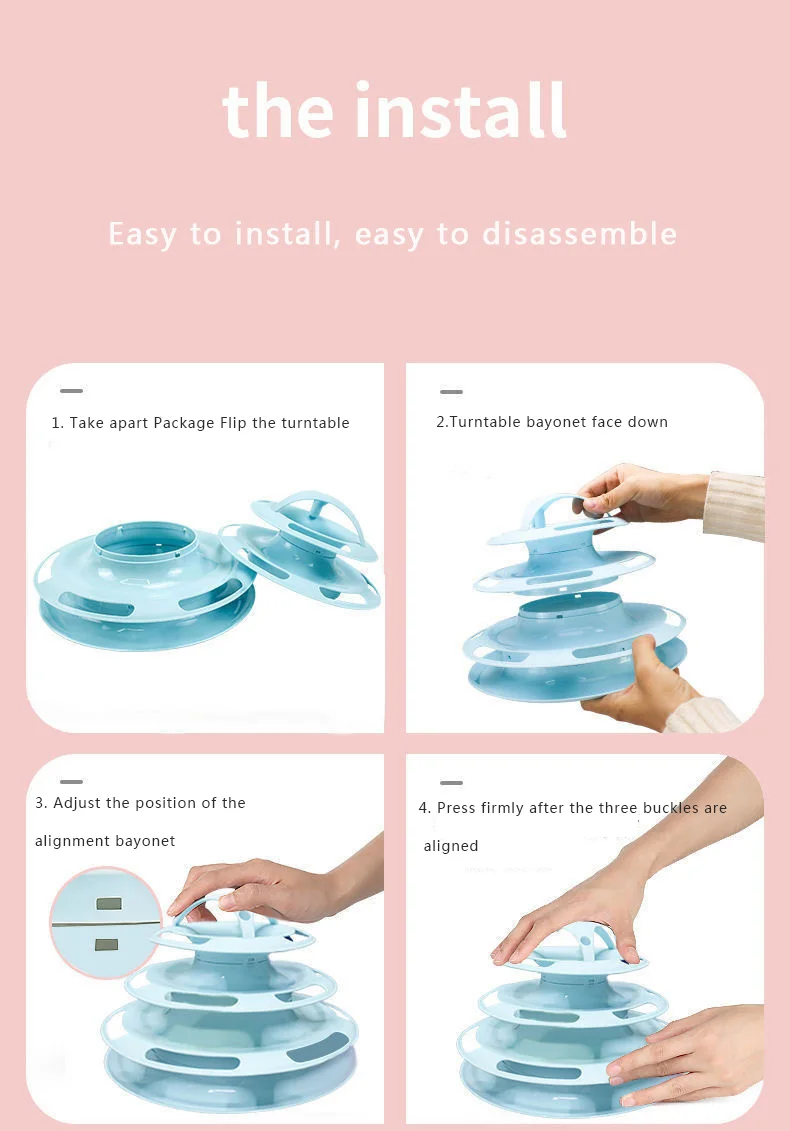 the install

Easy to install, easy to disassemble

1. Take apart Package Flip the turntable

2.Turntable bayonet face down

3. Adjust the position of the alignment bayonet

4. Press firmly after the three buckles are aligned