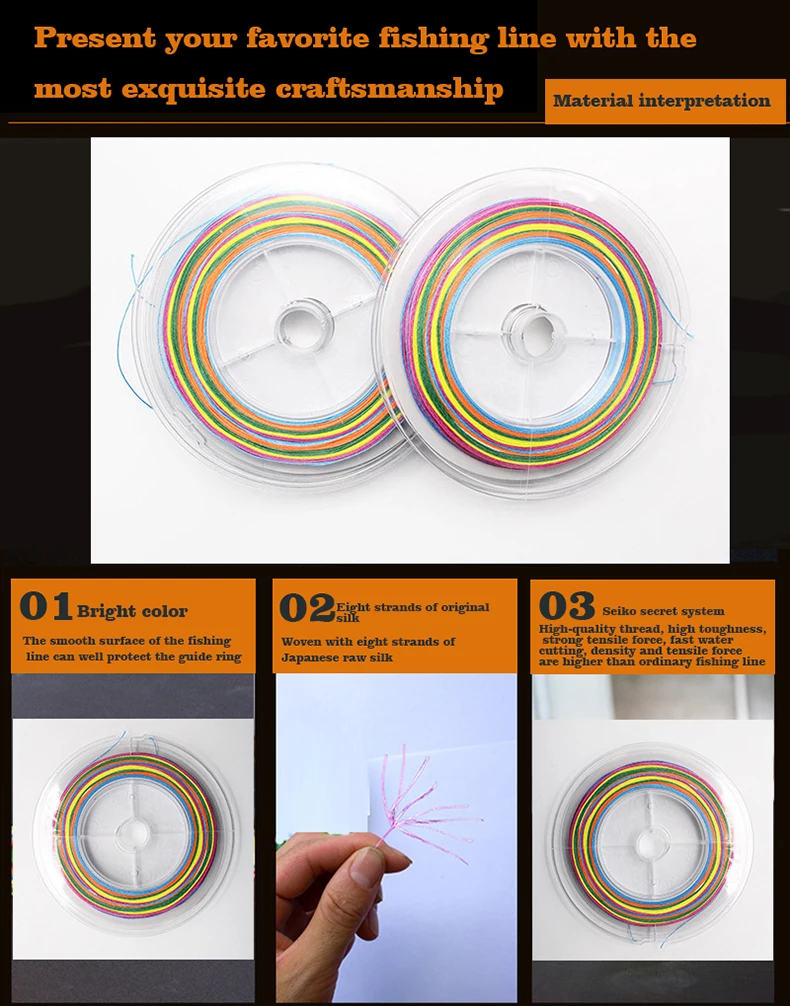 Present your favorite fishing line with the most exquisite craftsmanship

Material interpretation

01 Bright color

The smooth surface of the fishing line can well protect the guide ring

02 Eight strands of original silk

Woven with eight strands of Japanese raw silk

03 Seiko secret system

High-quality thread, high toughness, strong tensile force, fast water cutting, density and tensile force are higher than ordinary fishing line