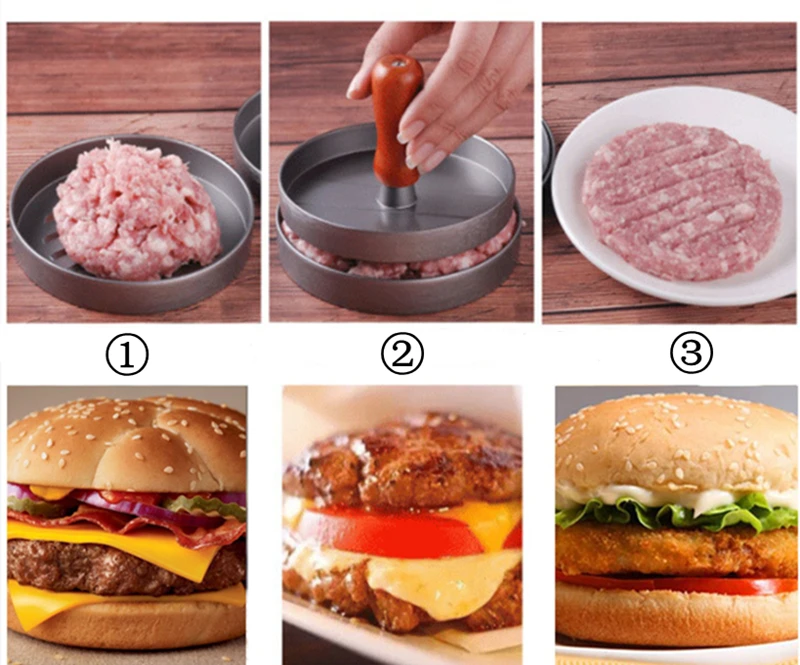 ①
②
③