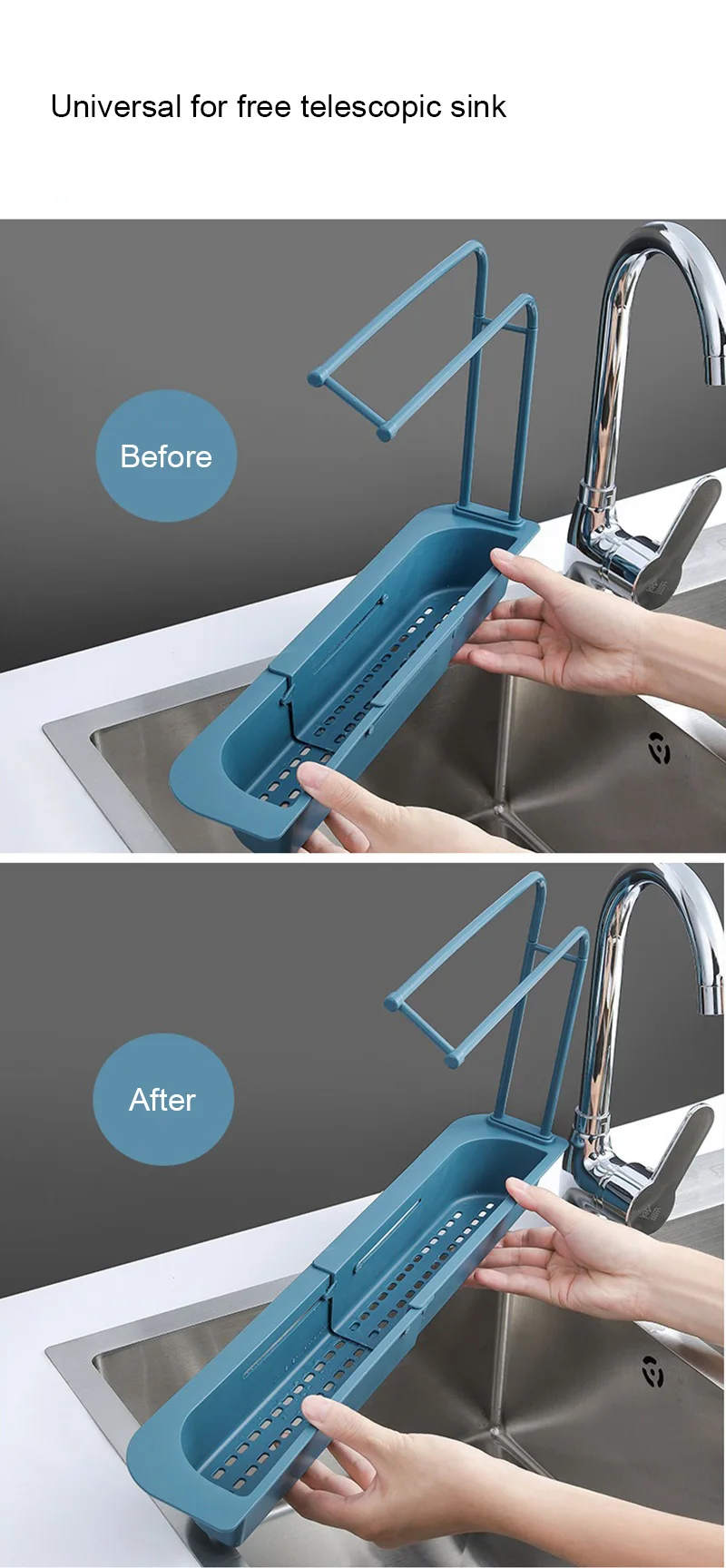 Universal for free telescopic sink

Before

After