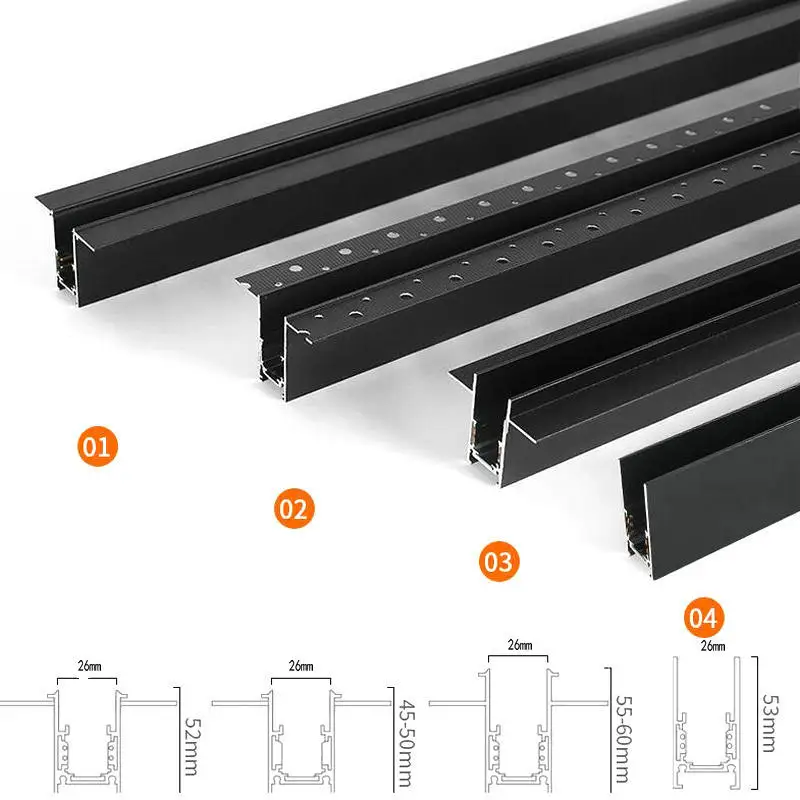 01

02

03

04

26mm
52mm

26mm
45-50mm

26mm
55-60mm

26mm
53mm