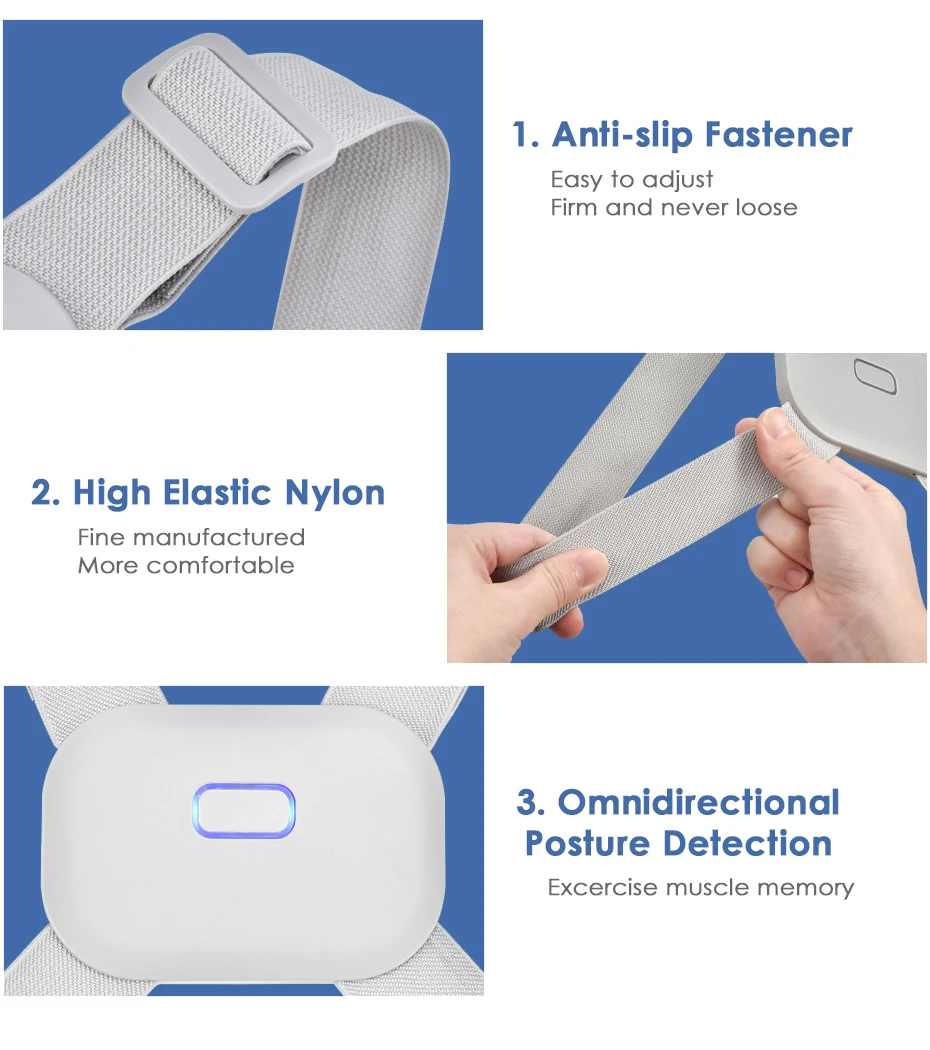 1. Anti-slip Fastener

Easy to adjust
Firm and never loose

2. High Elastic Nylon

Fine manufactured
More comfortable

3. Omnidirectional Posture Detection

Excercise muscle memory