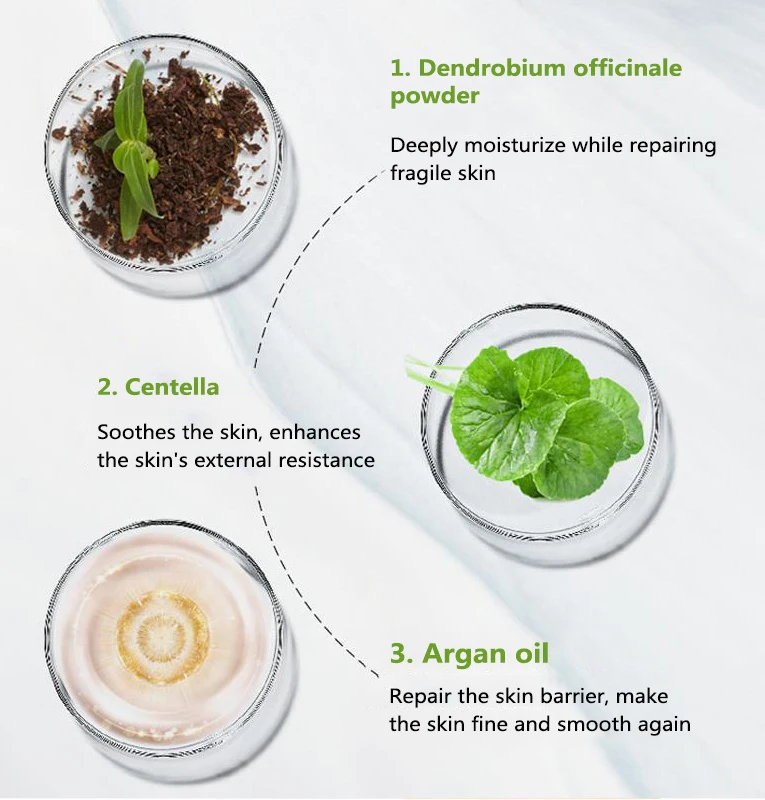 1. Dendrobium officinale powder

Deeply moisturize while repairing fragile skin

2. Centella

Soothes the skin, enhances the skin's external resistance

3. Argan oil

Repair the skin barrier, make the skin fine and smooth again