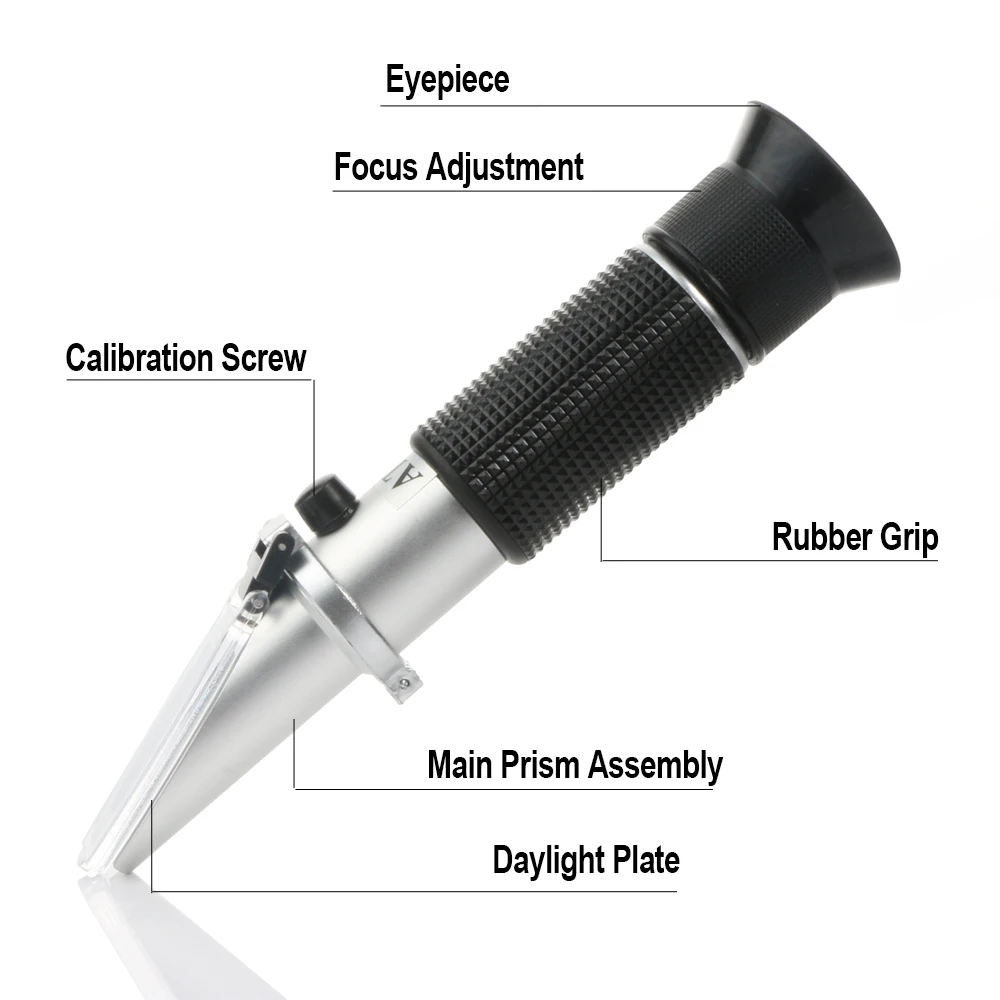 Eyepiece

Focus Adjustment

Calibration Screw

Rubber Grip

Main Prism Assembly

Daylight Plate