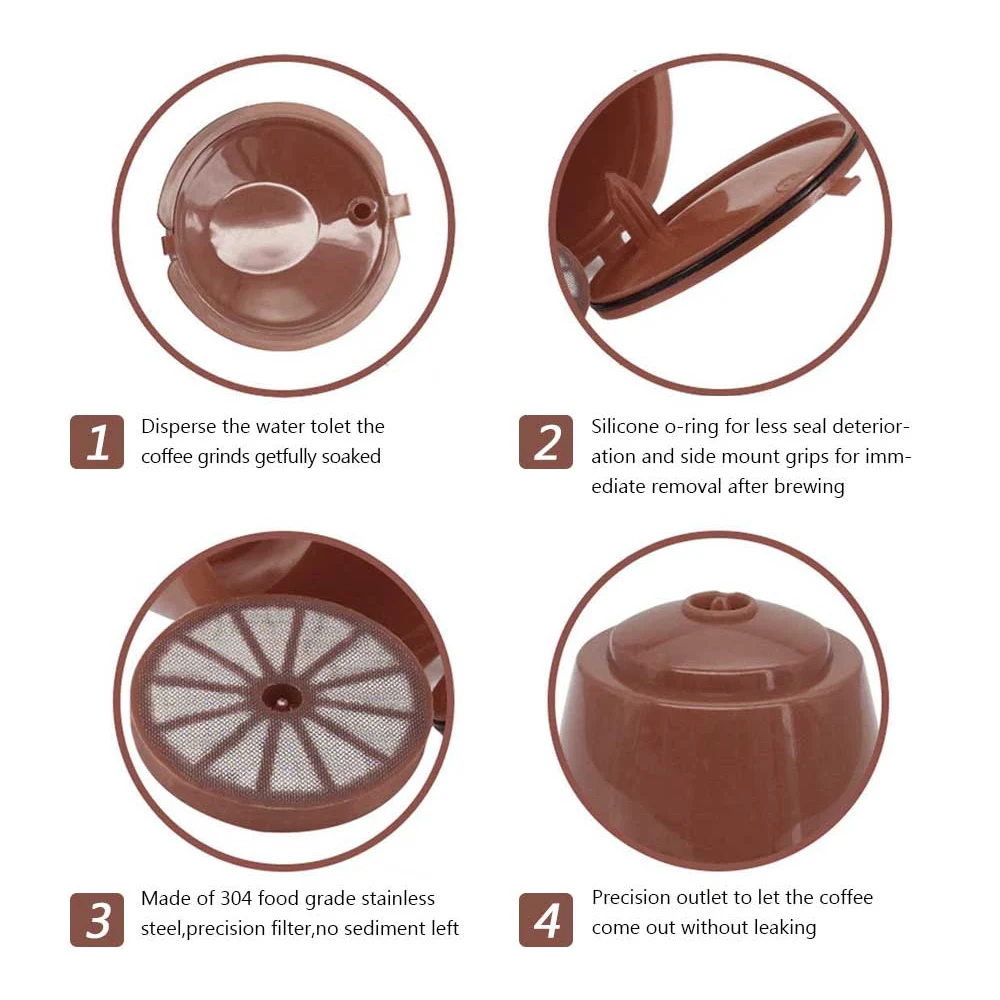 1 Disperse the water tolet the coffee grinds getfully soaked

2 Silicone o-ring for less seal deterioration and side mount grips for immediate removal after brewing

3 Made of 304 food grade stainless steel,precision filter,no sediment left

4 Precision outlet to let the coffee come out without leaking