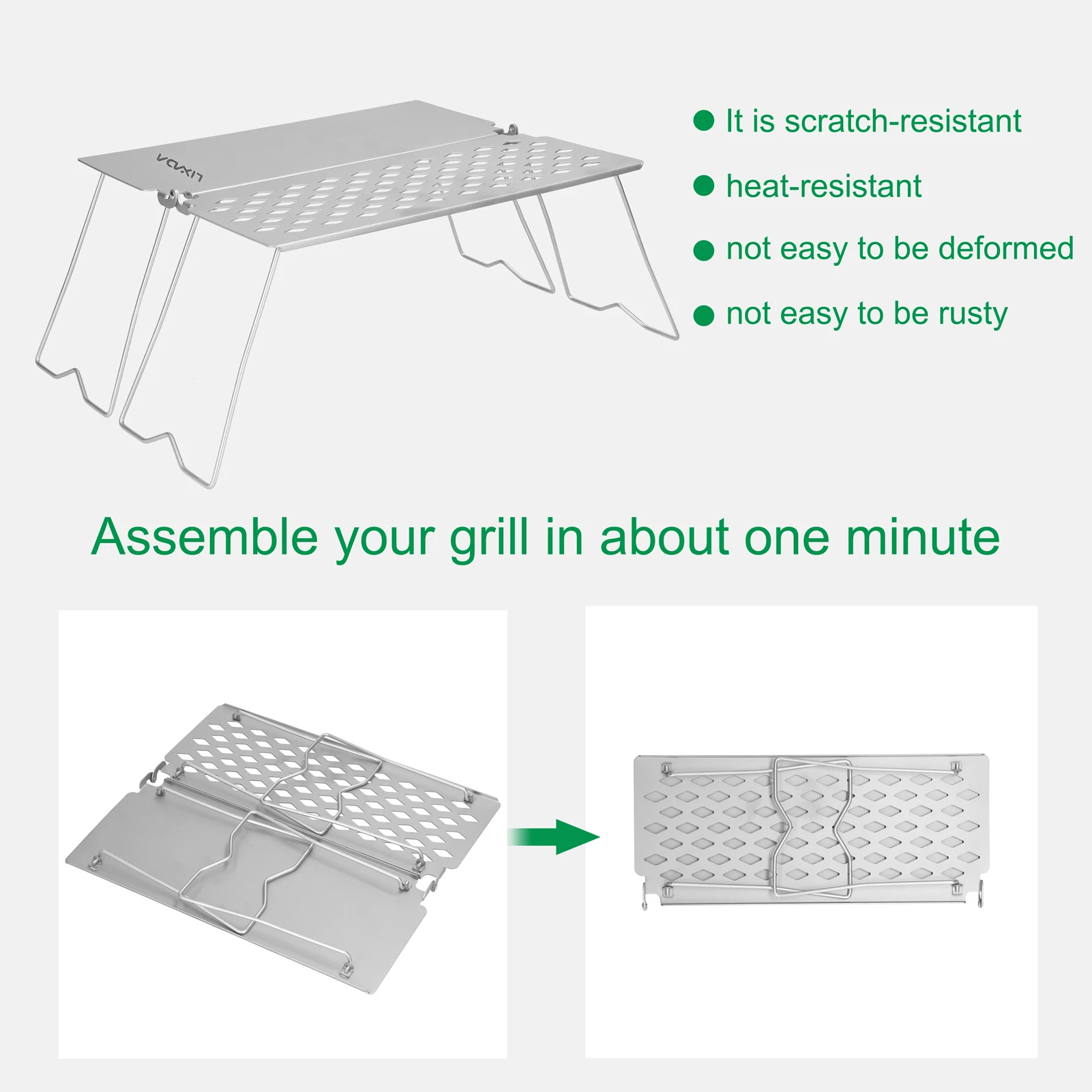 LIXADA

● It is scratch-resistant

● heat-resistant

● not easy to be deformed

● not easy to be rusty

Assemble your grill in about one minute