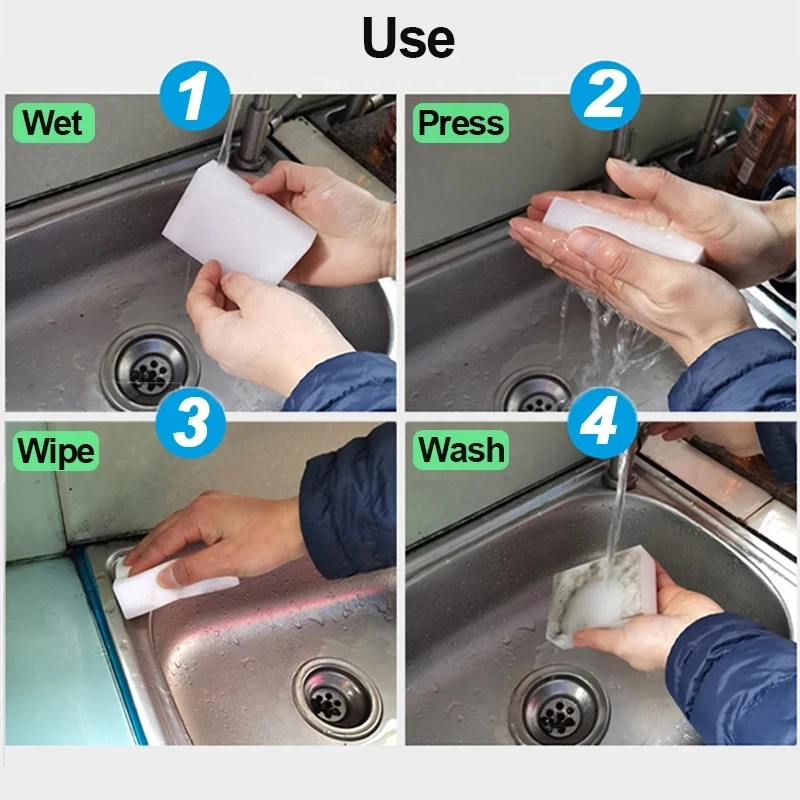 Use

1
Wet

2
Press

3
Wipe

4
Wash