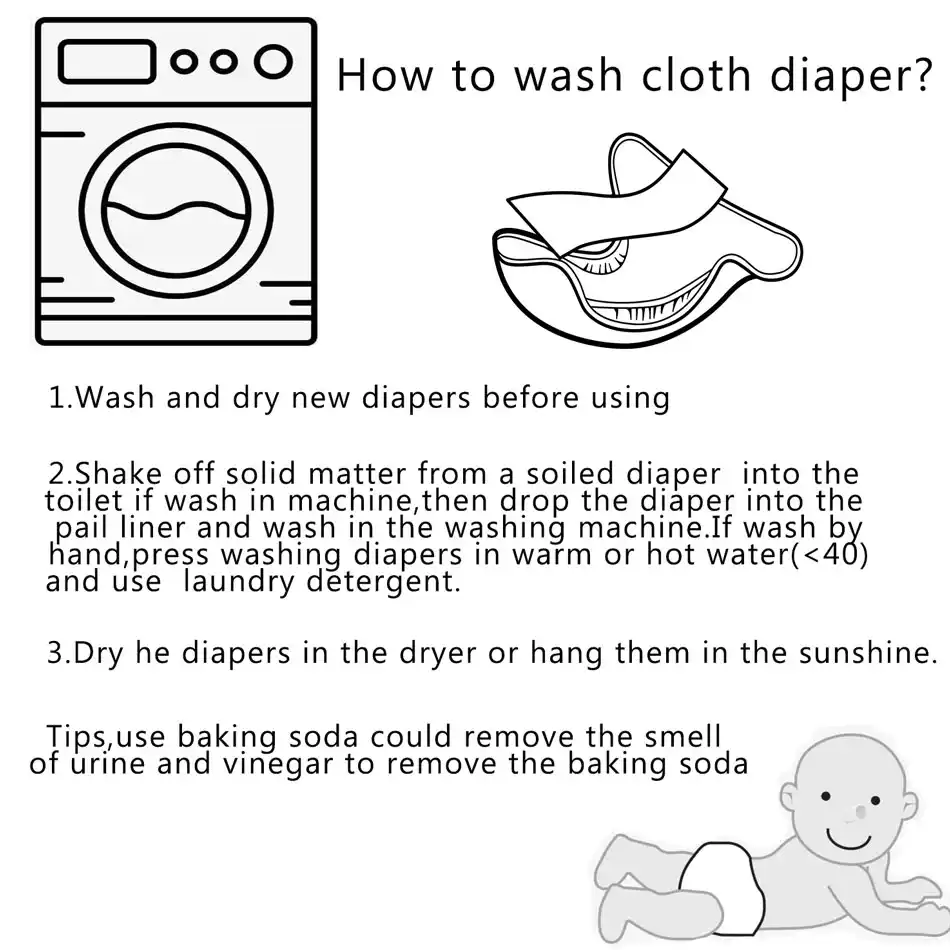 How to wash cloth diaper?

1.Wash and dry new diapers before using

2.Shake off solid matter from a soiled diaper into the toilet if wash in machine,then drop the diaper into the pail liner and wash in the washing machine.If wash by hand,press washing diapers in warm or hot water(<40) and use laundry detergent.

3.Dry he diapers in the dryer or hang them in the sunshine.

Tips,use baking soda could remove the smell of urine and vinegar to remove the baking soda