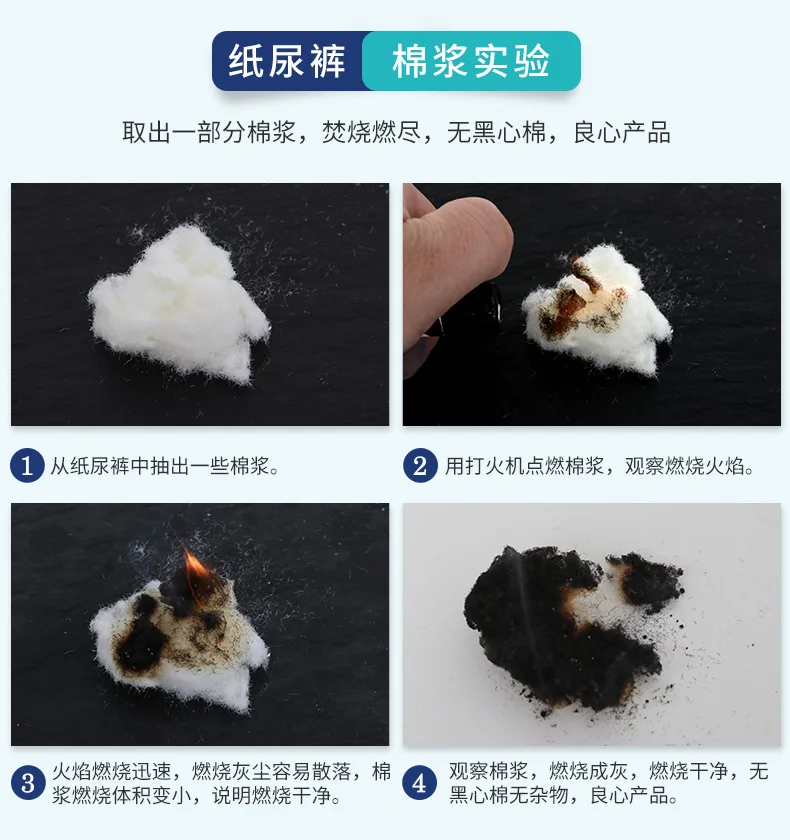 纸尿裤 棉浆实验

取出一部分棉浆，焚烧燃尽，无黑心棉，良心产品

1 从纸尿裤中抽出一些棉浆。

2 用打火机点燃棉浆，观察燃烧火焰。

3 火焰燃烧迅速，燃烧灰尘容易散落，棉浆燃烧体积变小，说明燃烧干净。

4 观察棉浆，燃烧成灰，燃烧干净，无黑心棉无杂物，良心产品。