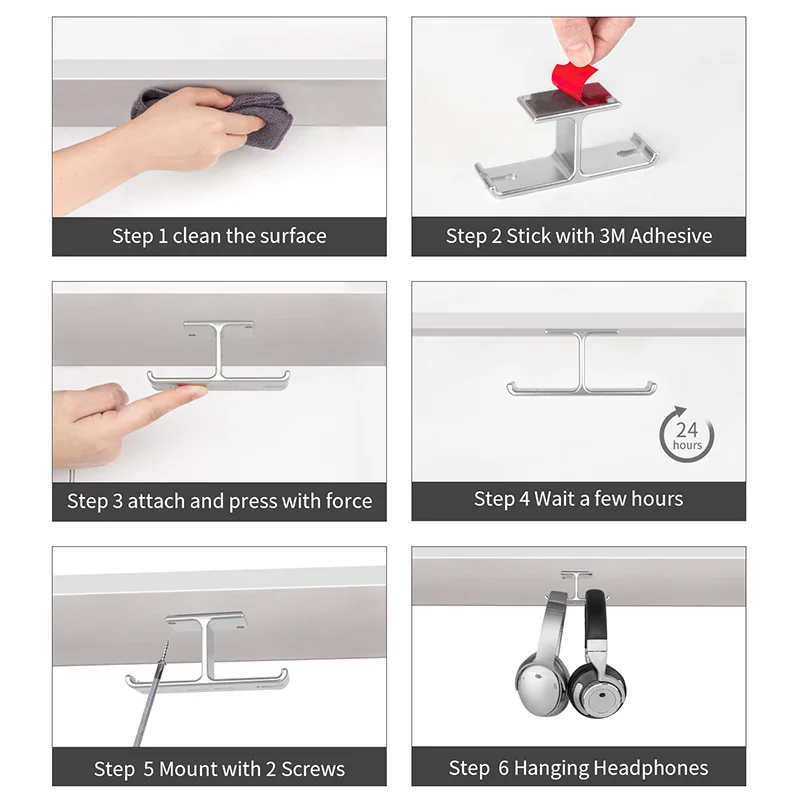 Step 1 clean the surface

Step 2 Stick with 3M Adhesive

Step 3 attach and press with force

24
hours

Step 4 Wait a few hours

Step 5 Mount with 2 Screws

Step 6 Hanging Headphones