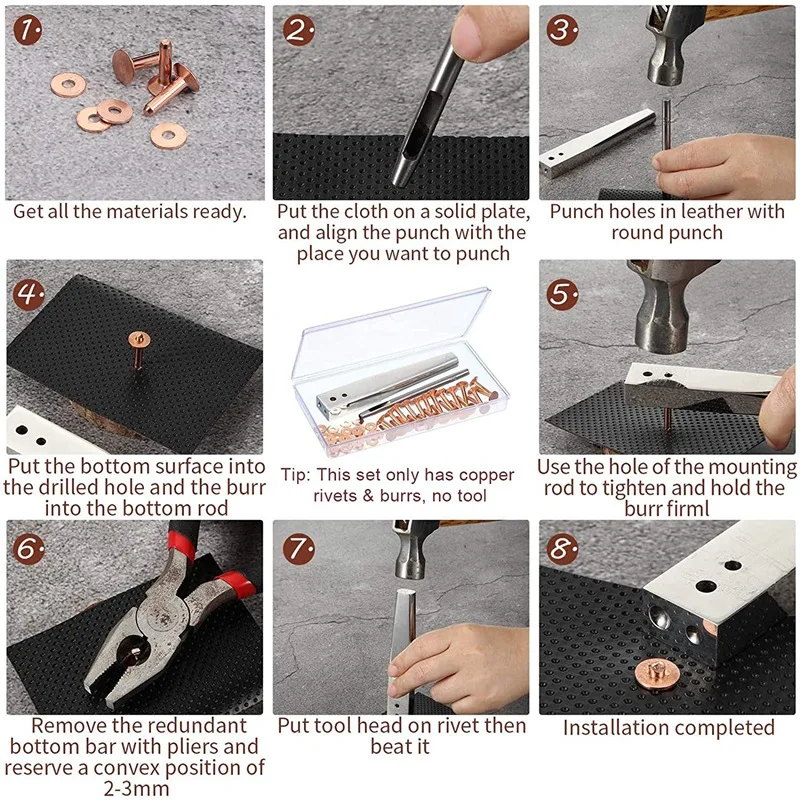 1.

Get all the materials ready.

2.

Put the cloth on a solid plate, and align the punch with the place you want to punch

3.

Punch holes in leather with round punch

4.

Put the bottom surface into the drilled hole and the burr into the bottom rod

Tip: This set only has copper rivets & burrs, no tool

5.

Use the hole of the mounting rod to tighten and hold the burr firml

6.

Remove the redundant bottom bar with pliers and reserve a convex position of 2-3mm

7.

Put tool head on rivet then beat it

8.

Installation completed