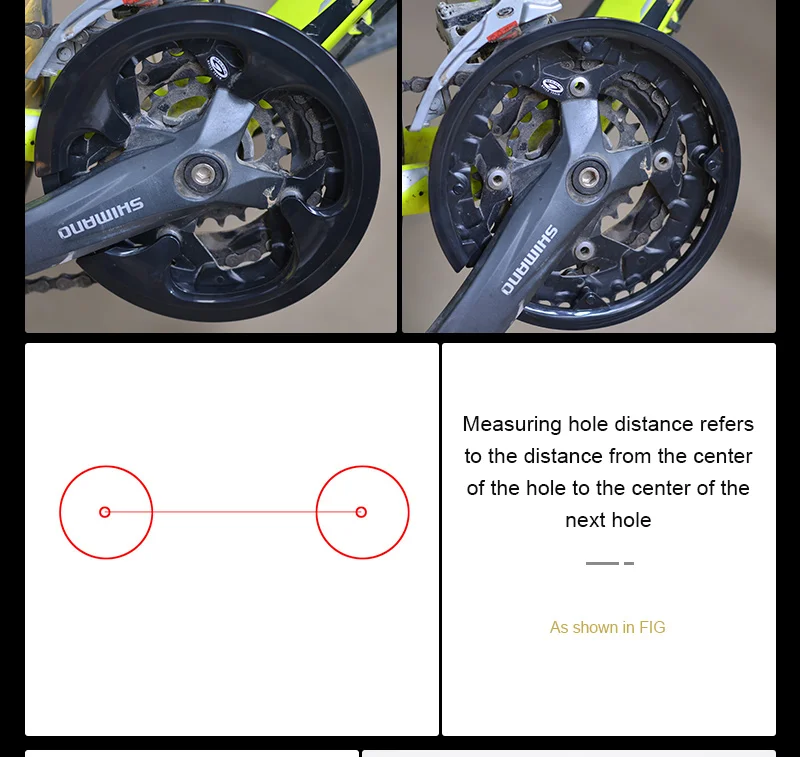 SHIMANO

SHIMANO

Measuring hole distance refers to the distance from the center of the hole to the center of the next hole

As shown in FIG