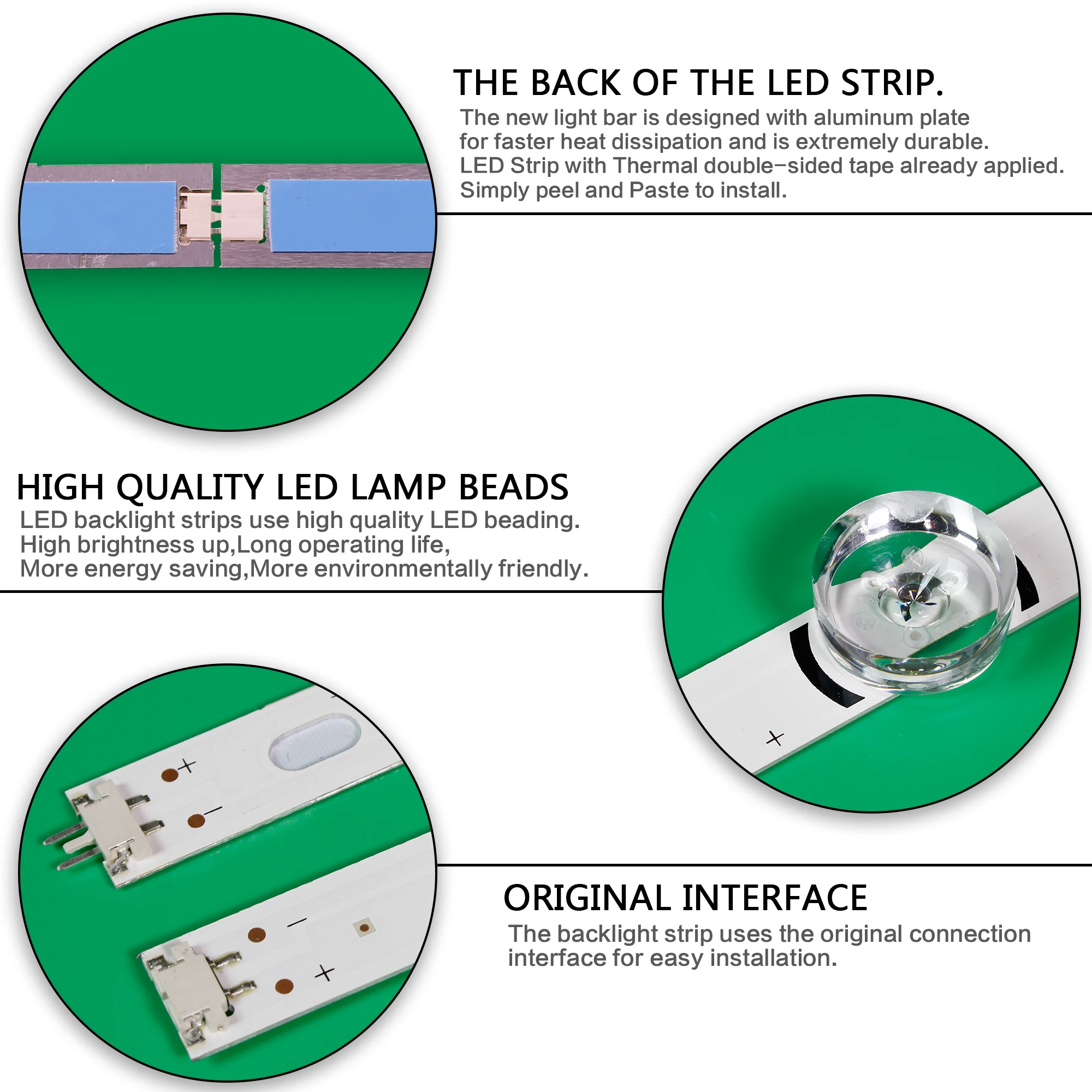 THE BACK OF THE LED STRIP.
The new light bar is designed with aluminum plate for faster heat dissipation and is extremely durable. LED Strip with Thermal double-sided tape already applied. Simply peel and Paste to install.

HIGH QUALITY LED LAMP BEADS
LED backlight strips use high quality LED beading. High brightness up,Long operating life, More energy saving,More environmentally friendly.

+

+
−
−
+

ORIGINAL INTERFACE
The backlight strip uses the original connection interface for easy installation.