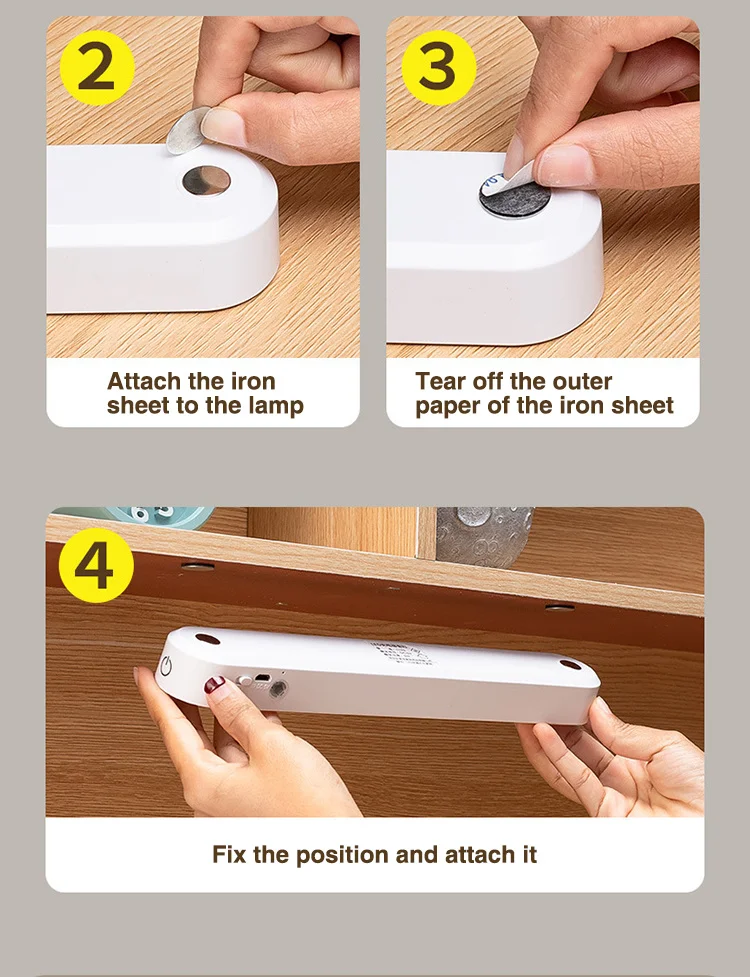 2

Attach the iron sheet to the lamp

3

Tear off the outer paper of the iron sheet

4

Fix the position and attach it