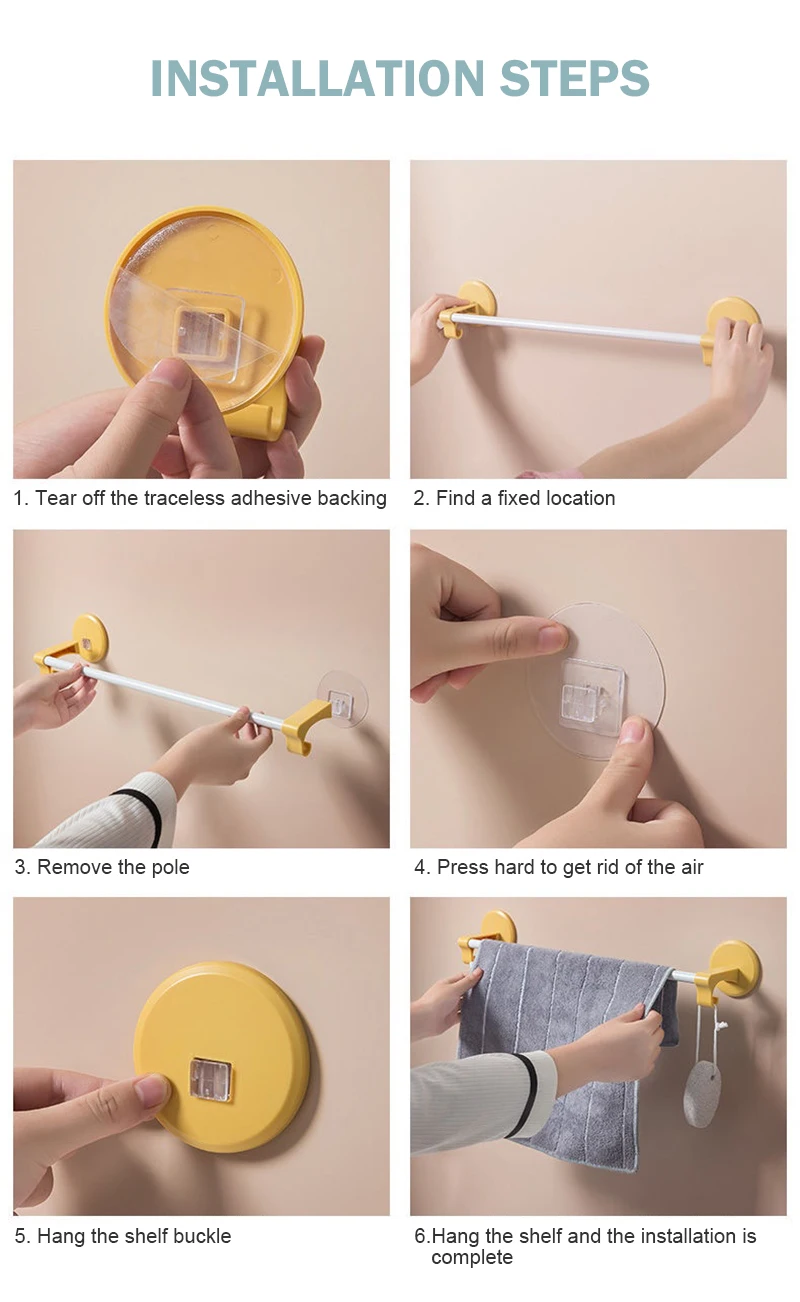 INSTALLATION STEPS

1. Tear off the traceless adhesive backing

2. Find a fixed location

3. Remove the pole

4. Press hard to get rid of the air

5. Hang the shelf buckle

6.Hang the shelf and the installation is complete