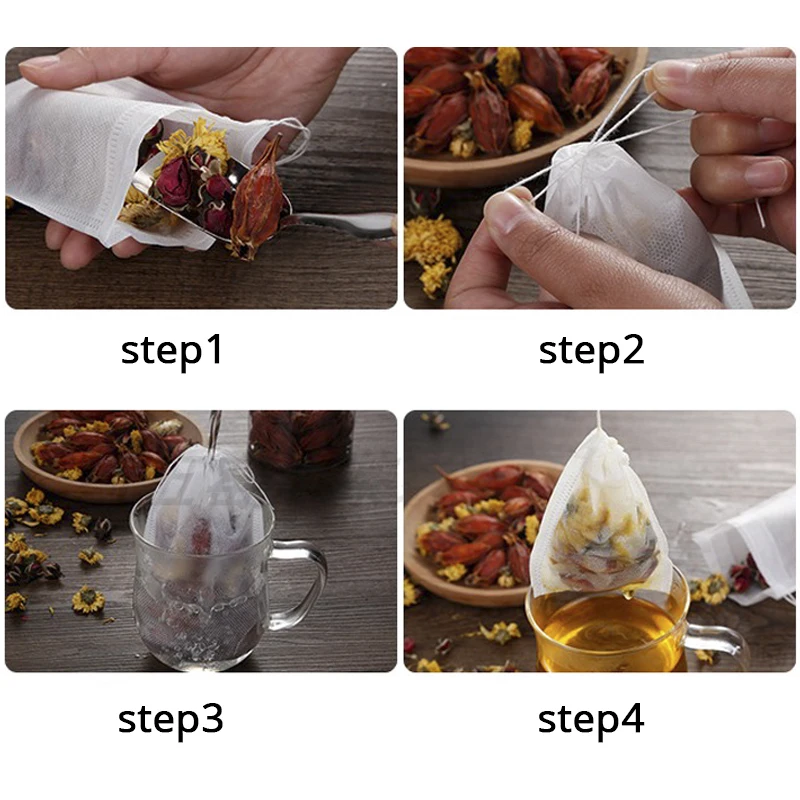 step1

step2

step3

step4