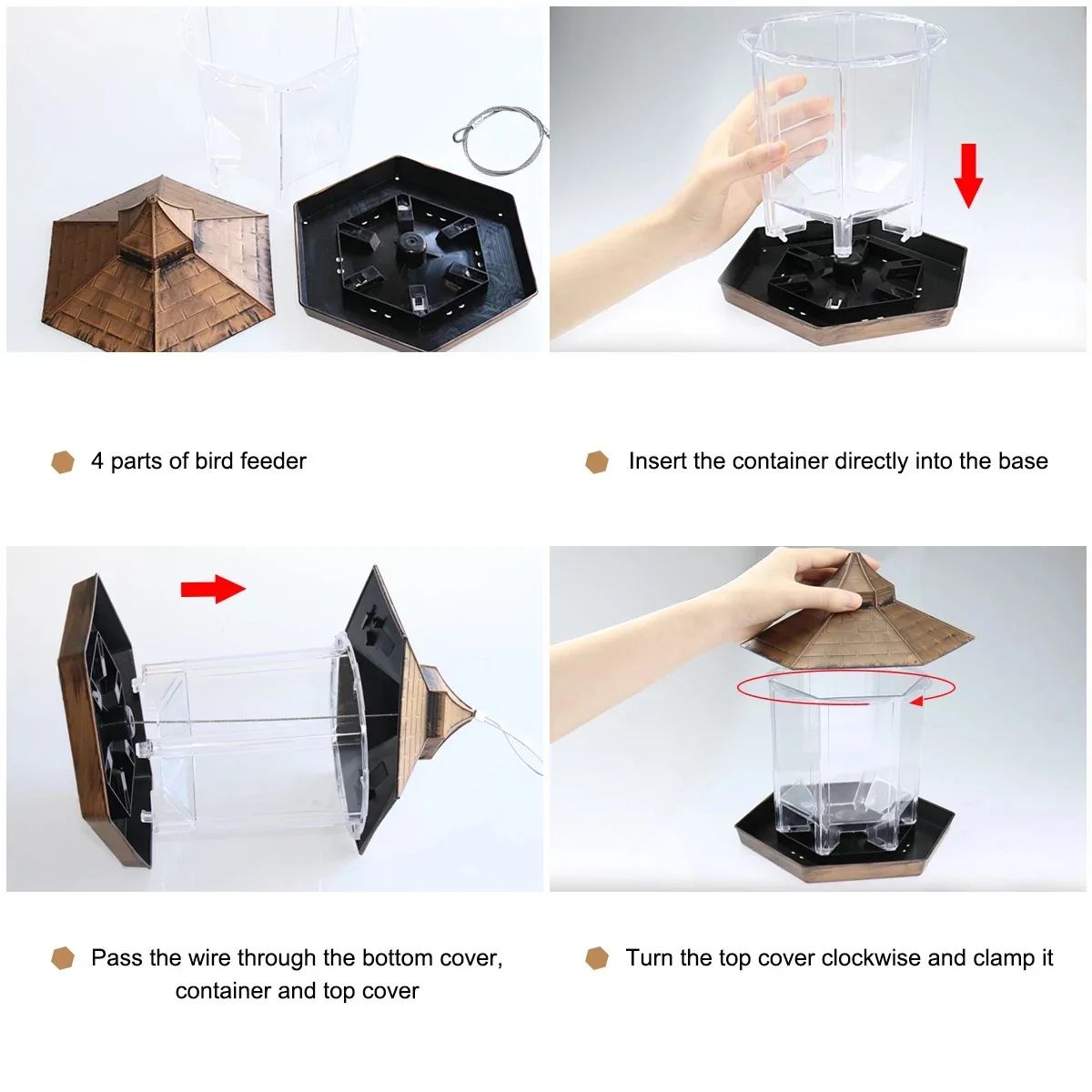 4 parts of bird feeder

Insert the container directly into the base

Pass the wire through the bottom cover, container and top cover

Turn the top cover clockwise and clamp it