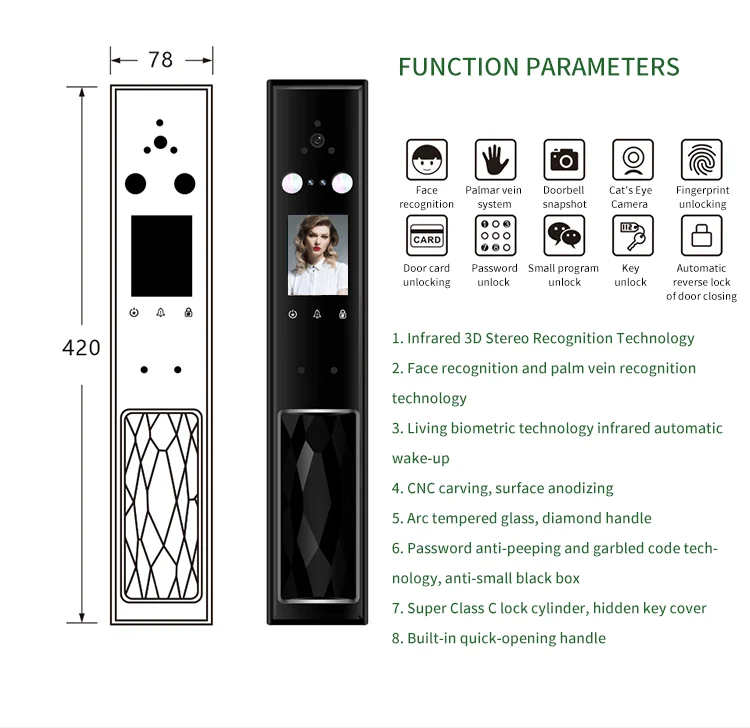 78

420

FUNCTION PARAMETERS

Face recognition

Palmar vein system

Doorbell snapshot

Cat's Eye Camera

Fingerprint unlocking

CARD

Door card unlocking

Password unlock

Small program unlock

Key unlock

Automatic reverse lock of door closing

1. Infrared 3D Stereo Recognition Technology

2. Face recognition and palm vein recognition technology

3. Living biometric technology infrared automatic wake-up

4. CNC carving, surface anodizing

5. Arc tempered glass, diamond handle

6. Password anti-peeping and garbled code technology, anti-small black box

7. Super Class C lock cylinder, hidden key cover

8. Built-in quick-opening handle