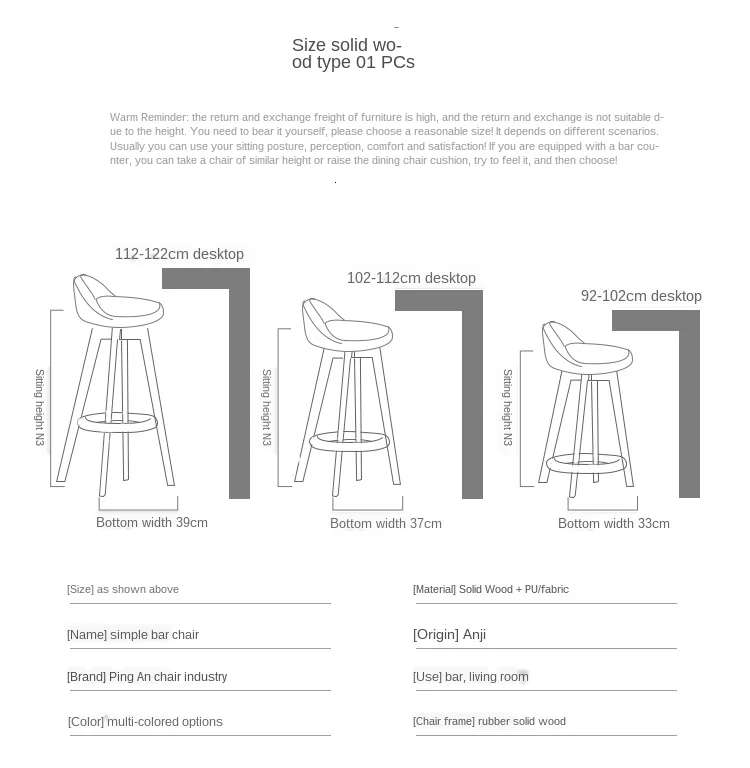 Size solid wood type 01 PCs

Warm Reminder: the return and exchange freight of furniture is high, and the return and exchange is not suitable due to the height. You need to bear it yourself, please choose a reasonable size! It depends on different scenarios. Usually you can use your sitting posture, perception, comfort and satisfaction! If you are equipped with a bar counter, you can take a chair of similar height or raise the dining chair cushion, try to feel it, and then choose!

112-122cm desktop

Sitting height N3

Bottom width 39cm

102-112cm desktop

Sitting height N3

Bottom width 37cm

92-102cm desktop

Sitting height N3

Bottom width 33cm

[Size] as shown above

[Name] simple bar chair

[Brand] Ping An chair industry

[Color] multi-colored options

[Material] Solid Wood + PU/fabric

[Origin] Anji

[Use] bar, living room

[Chair frame] rubber solid wood