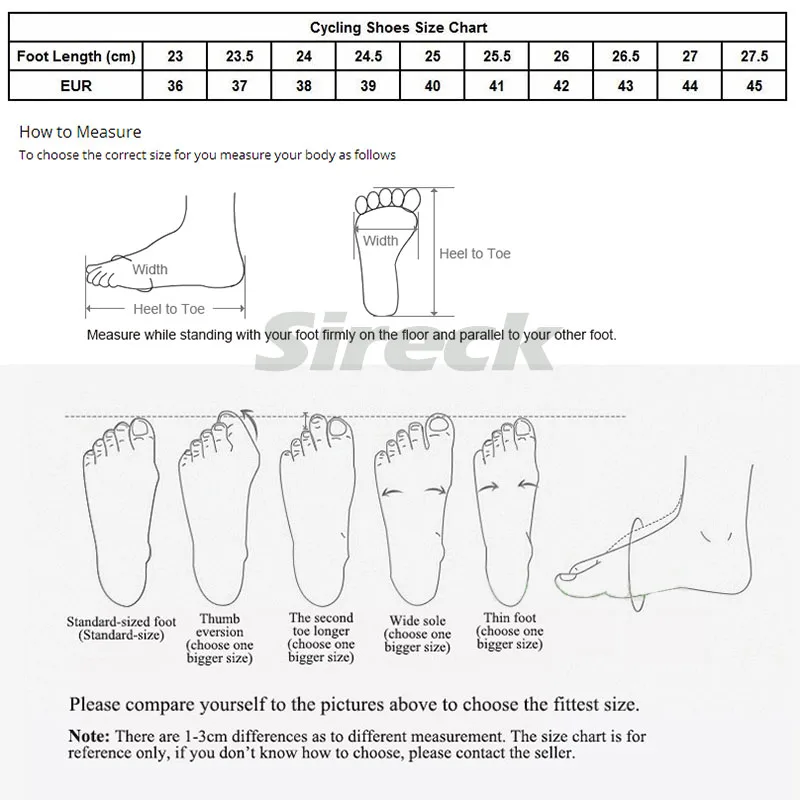 Cycling Shoes Size Chart

| Foot Length (cm) | 23 | 23.5 | 24 | 24.5 | 25 | 25.5 | 26 | 26.5 | 27 | 27.5 |
|---|---|---|---|---|---|---|---|---|---|---|
| EUR | 36 | 37 | 38 | 39 | 40 | 41 | 42 | 43 | 44 | 45 |

How to Measure
To choose the correct size for you measure your body as follows

Width
Heel to Toe
Width
Heel to Toe

Measure while standing with your foot firmly on the floor and parallel to your other foot.

Sireck

Standard-sized foot (Standard-size)
Thumb eversion (choose one bigger size)
The second toe longer (choose one bigger size)
Wide sole (choose one bigger size)
Thin foot (choose one bigger size)

Please compare yourself to the pictures above to choose the fittest size.

Note: There are 1-3cm differences as to different measurement. The size chart is for reference only, if you don't know how to choose, please contact the seller.